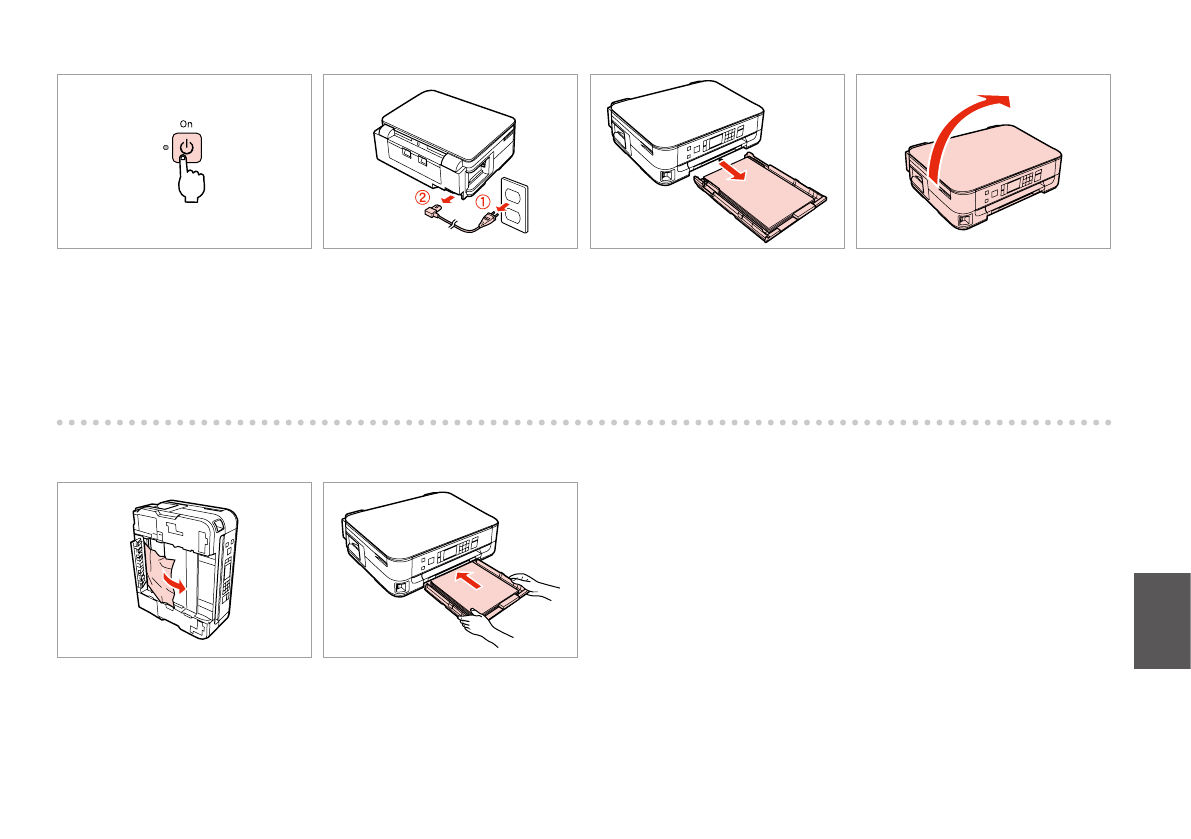 On

②
①