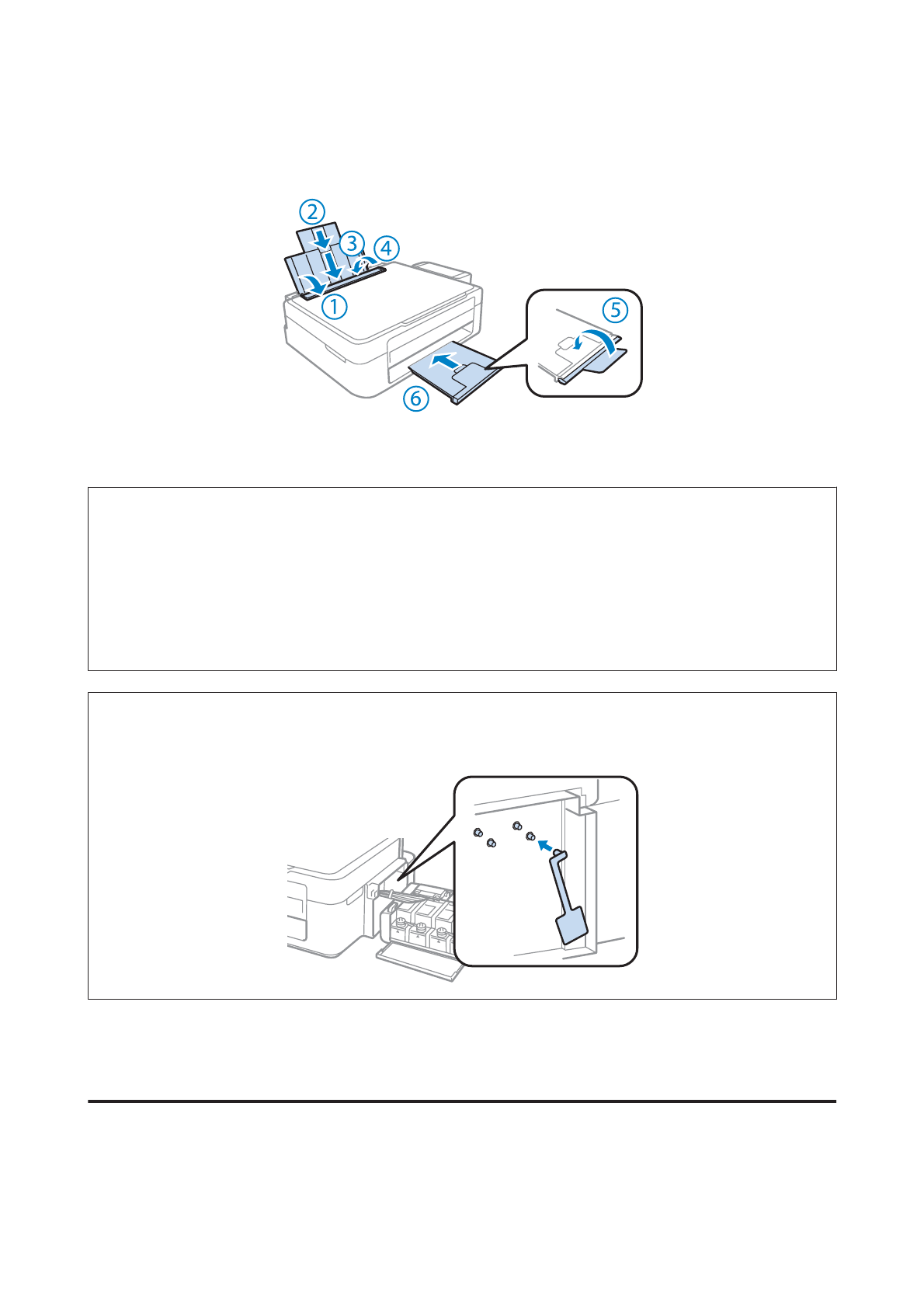 ②
③
④
①
⑤
⑥