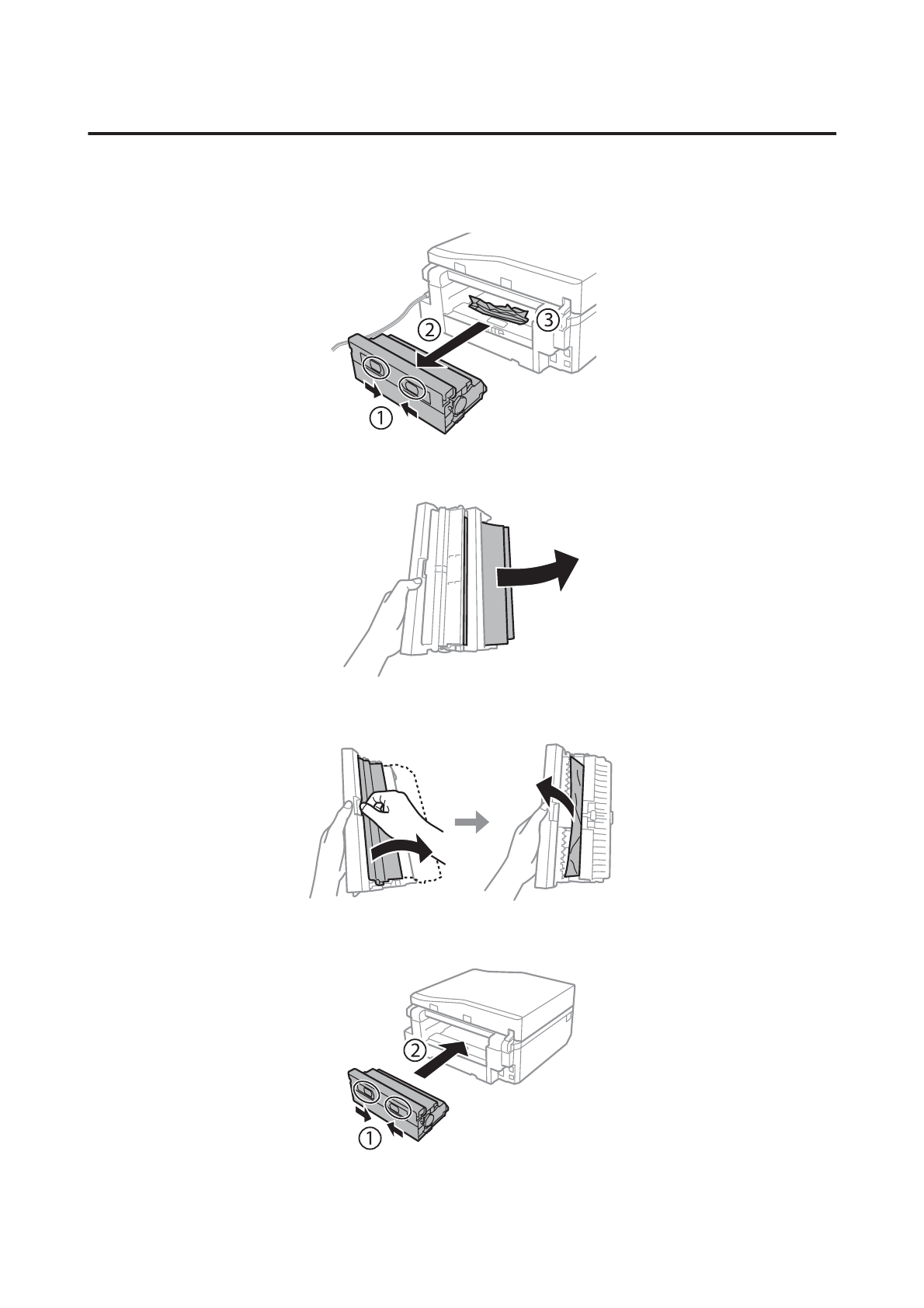 ②
③
①
②
①