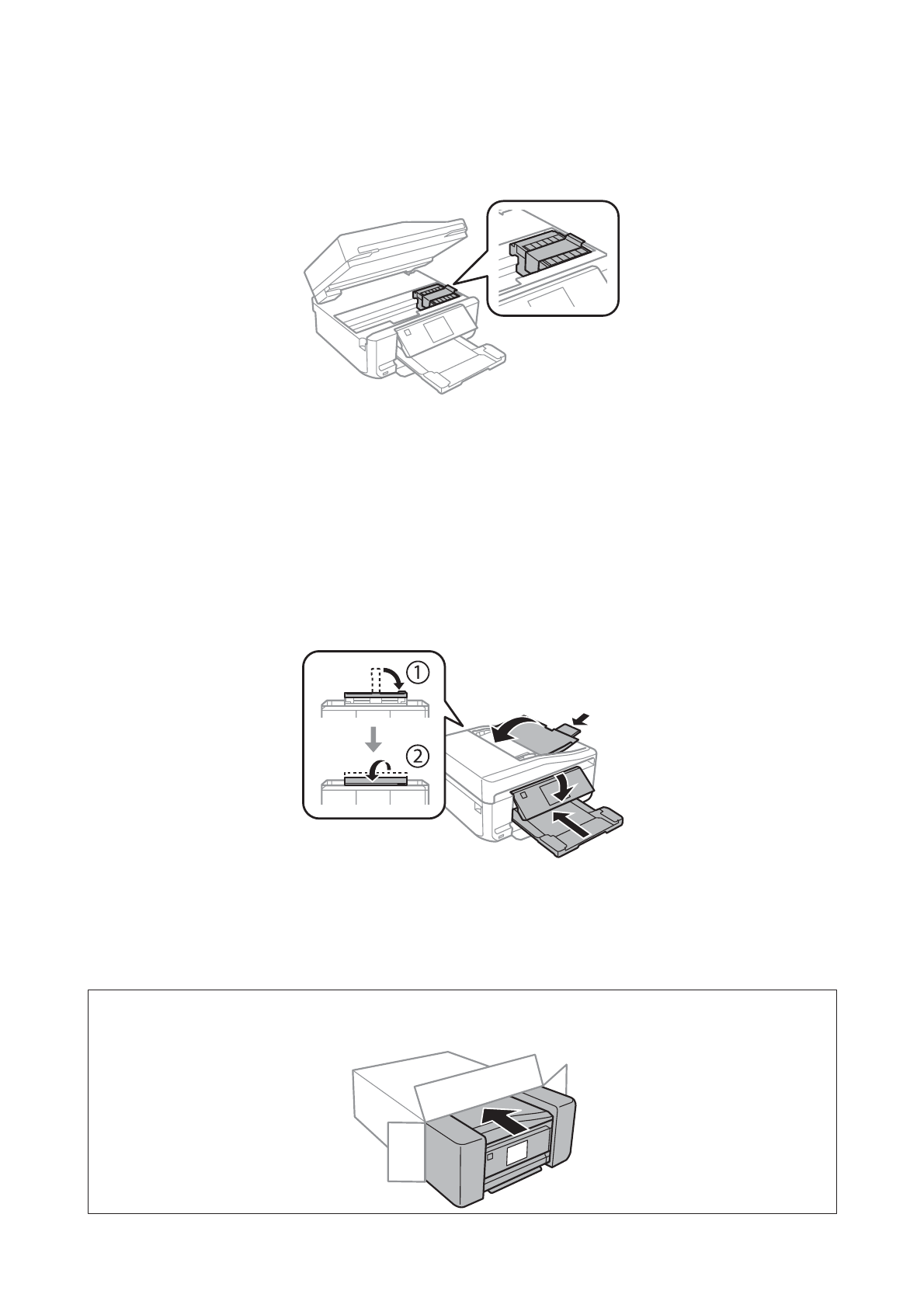 ①

②