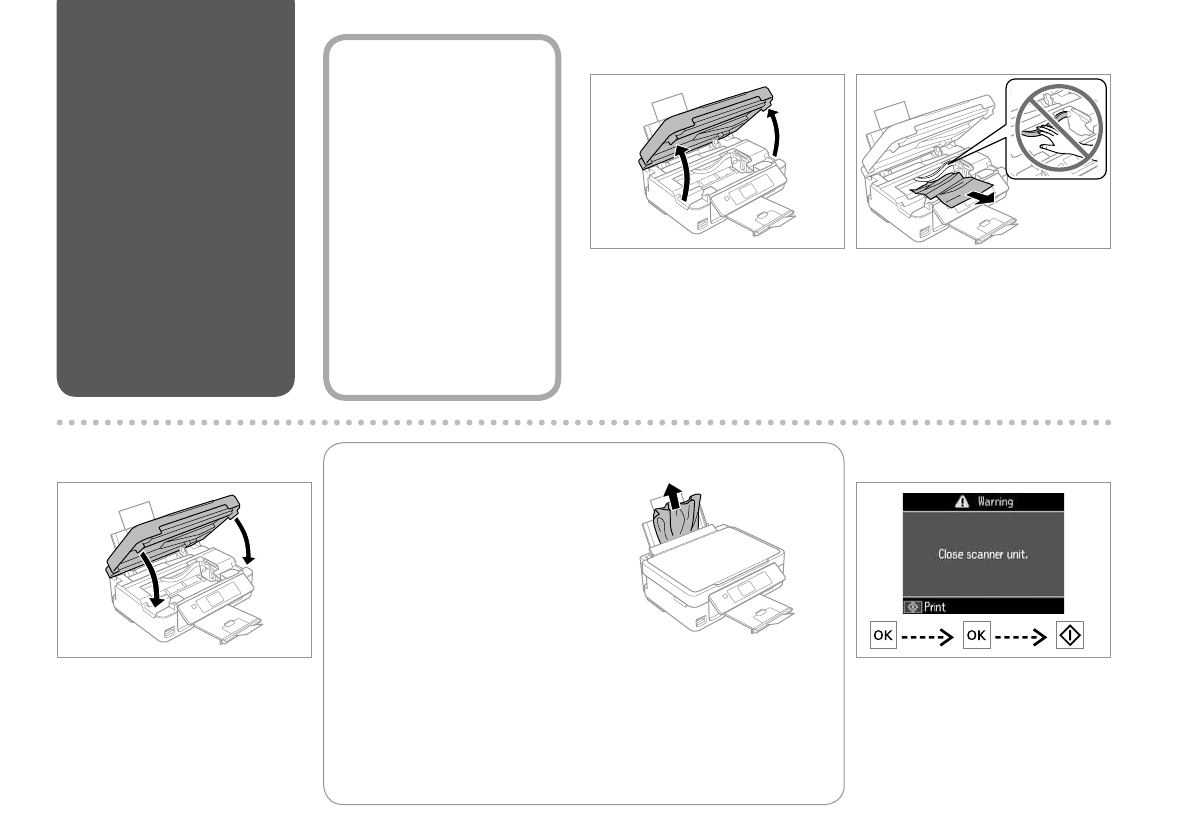 Warning

Close scanner unit.

Print

OK OK