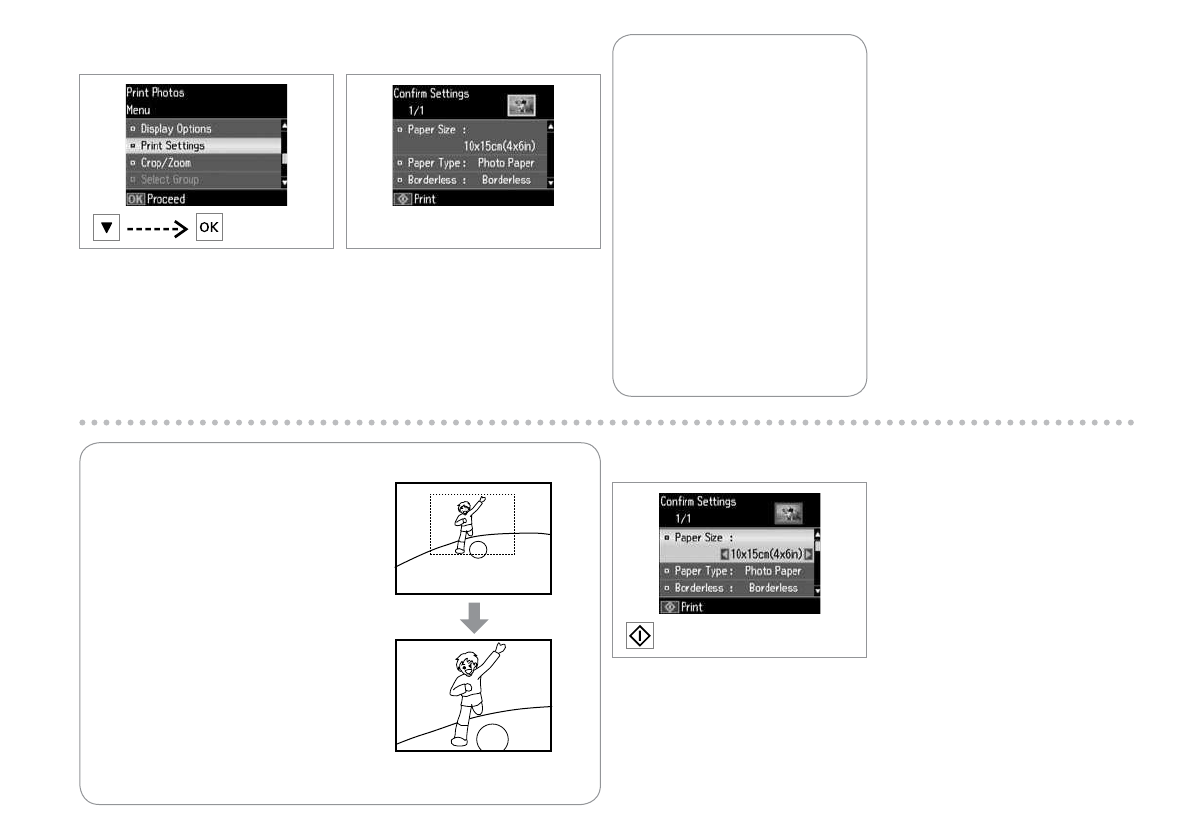 Print Photos
Menu
Display Options
Print Settings
Crop/Zoom
Select Group
OK Proceed

OK

Confirm Settings
1/1
Paper Size :
10x15cm(4x6in)
Paper Type : Photo Paper
Borderless : Borderless
Print

Confirm Settings
1/1
Paper Size :
10x15cm(4x6in)
Paper Type : Photo Paper
Borderless : Borderless
Print