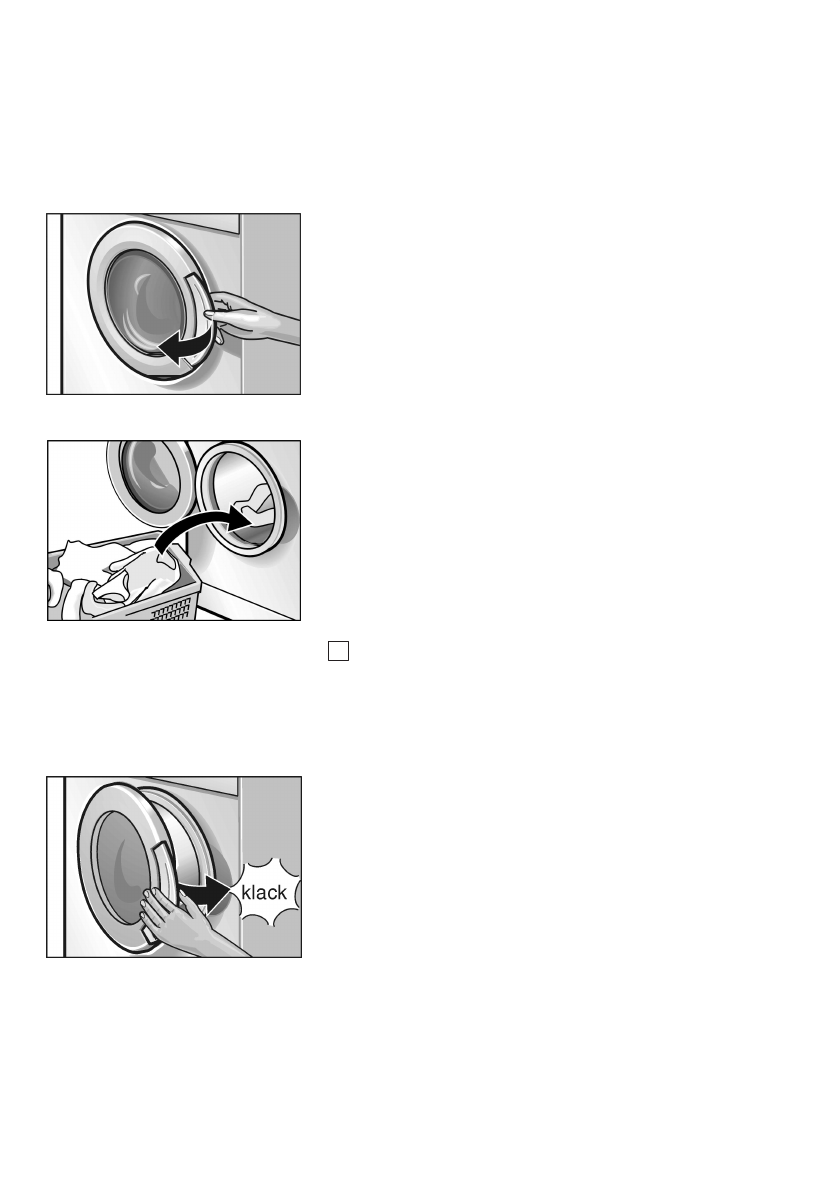 klack