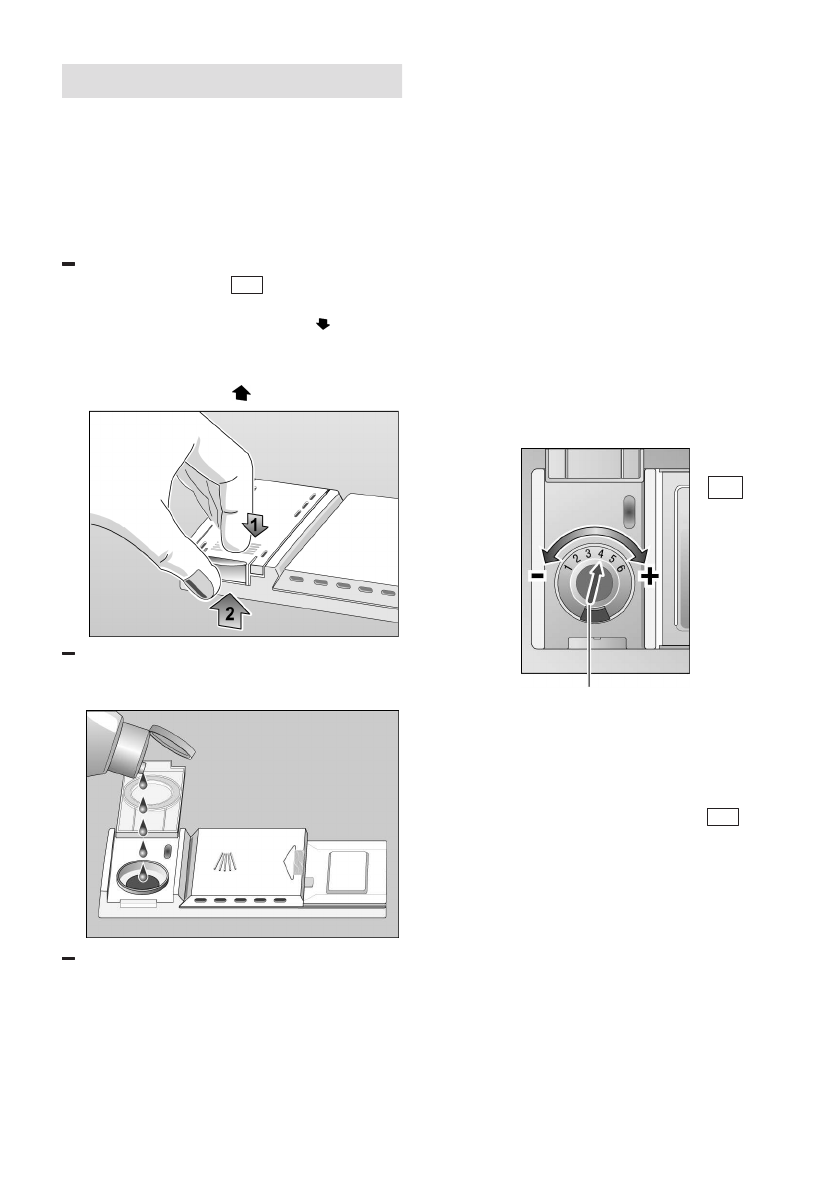 1

2

1 2 3 4 5 6

-

+