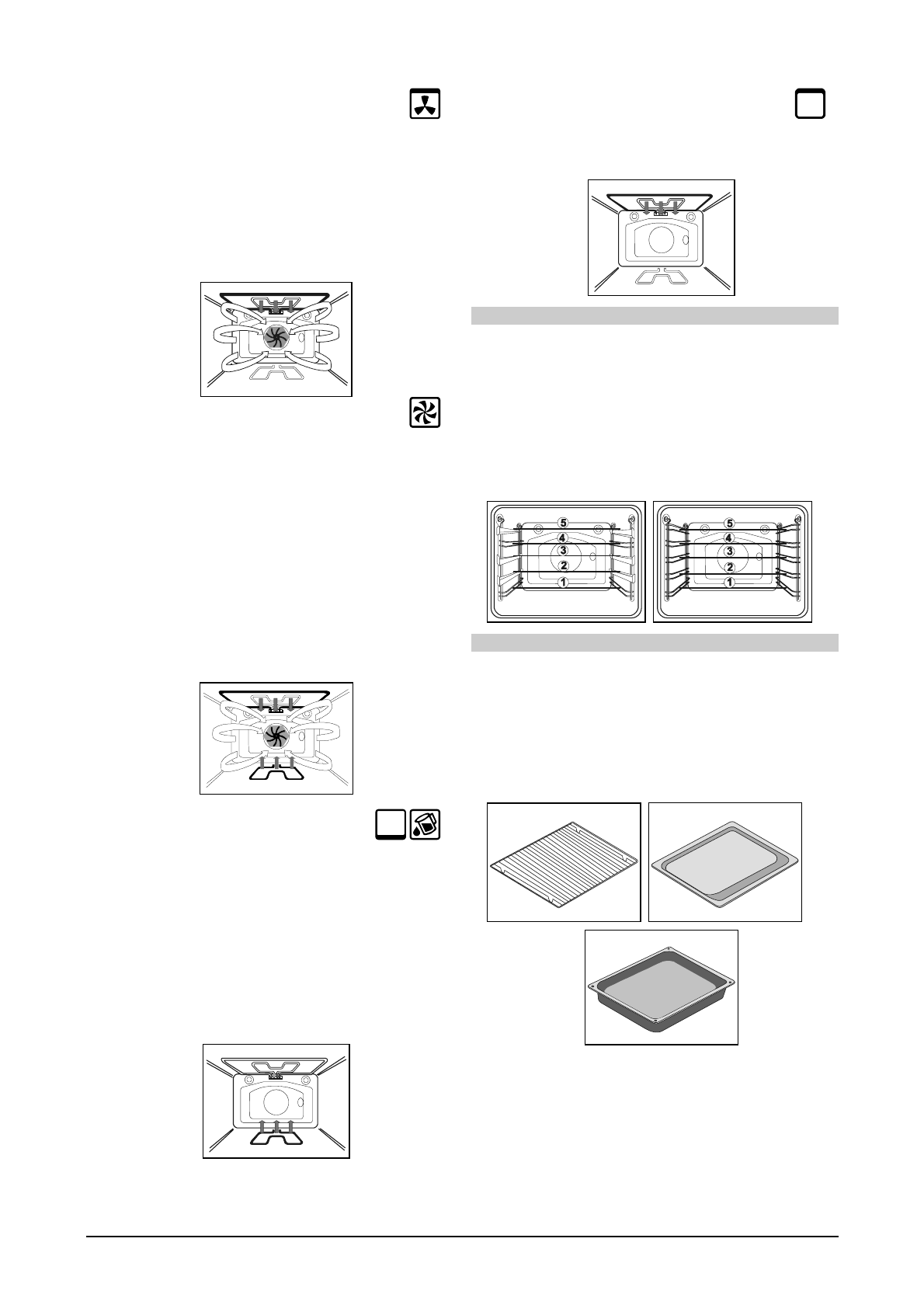 5
4
3
2
1

5
4
3
2
1