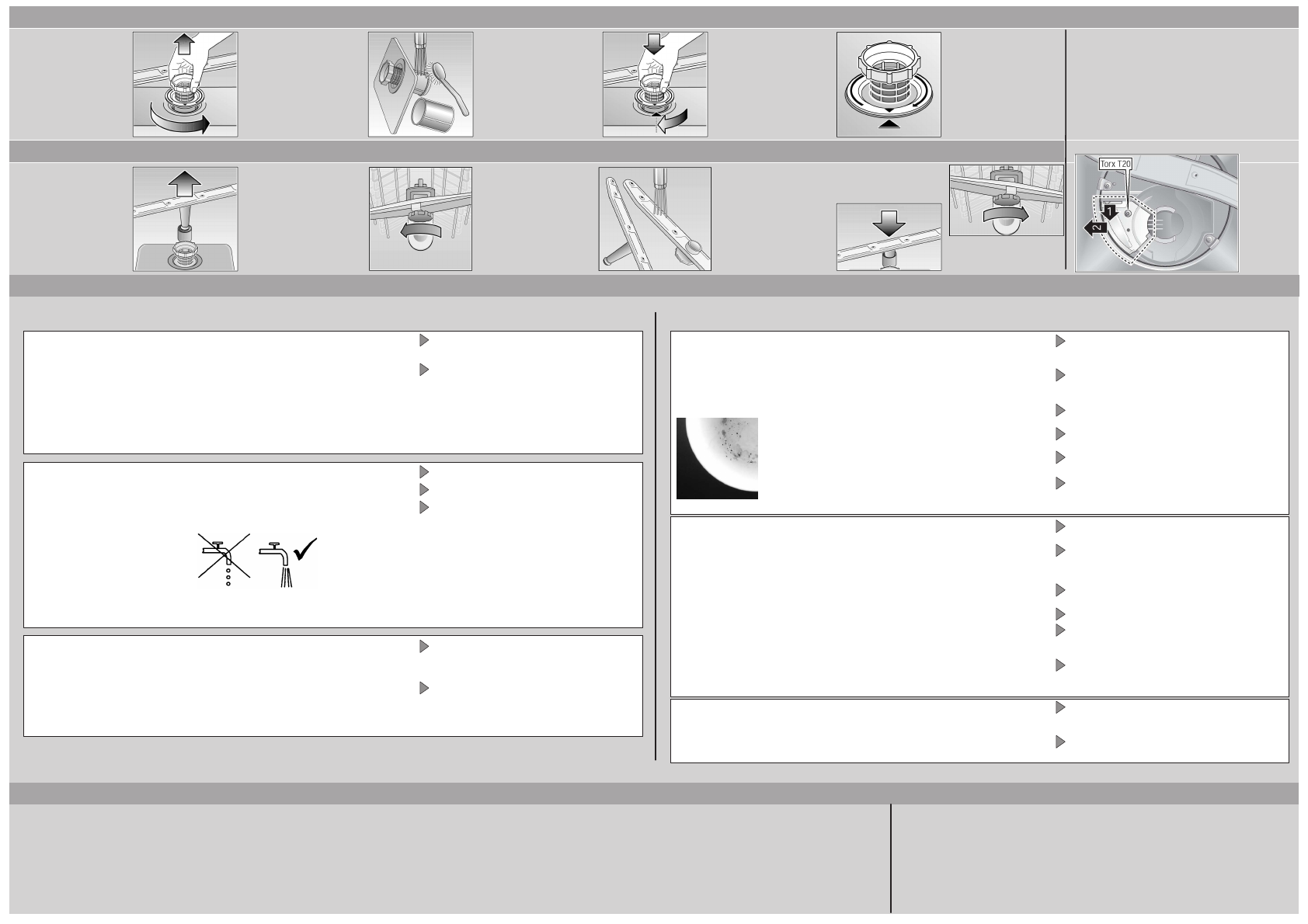 Torx T20
1
2