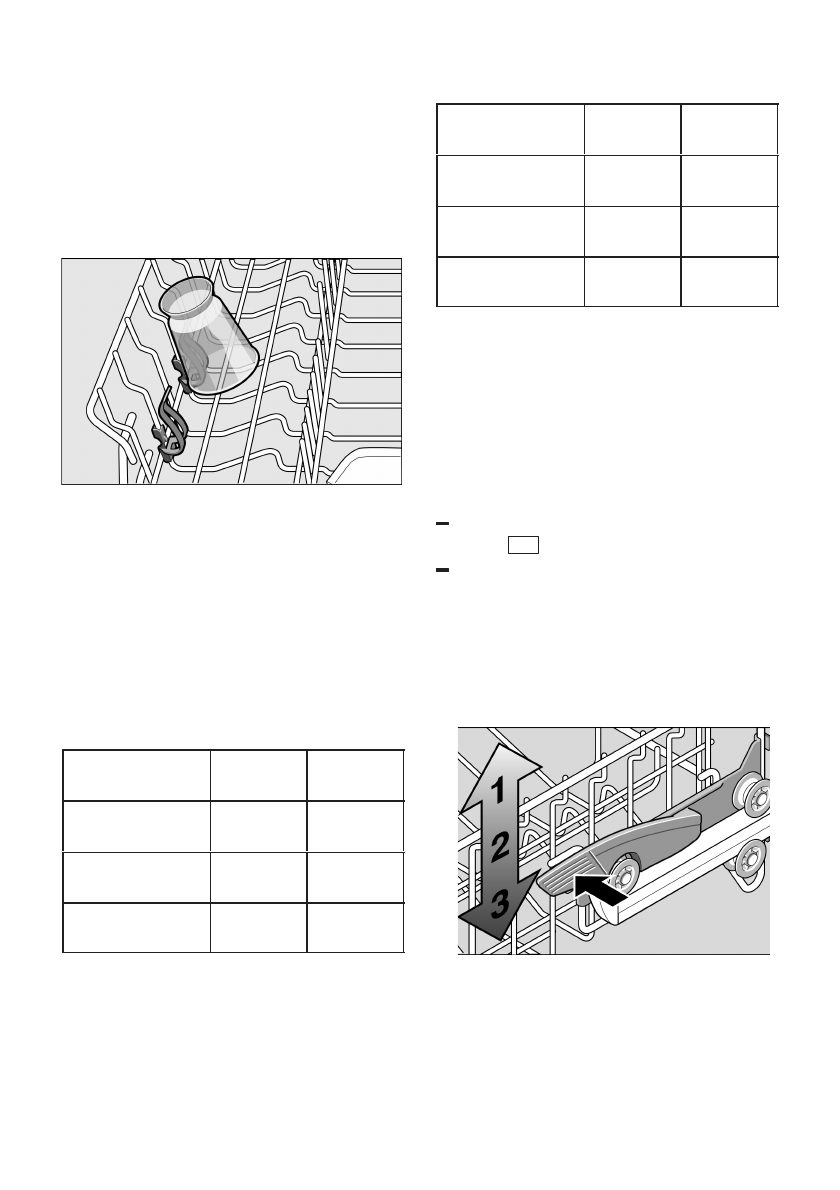 1
2
3