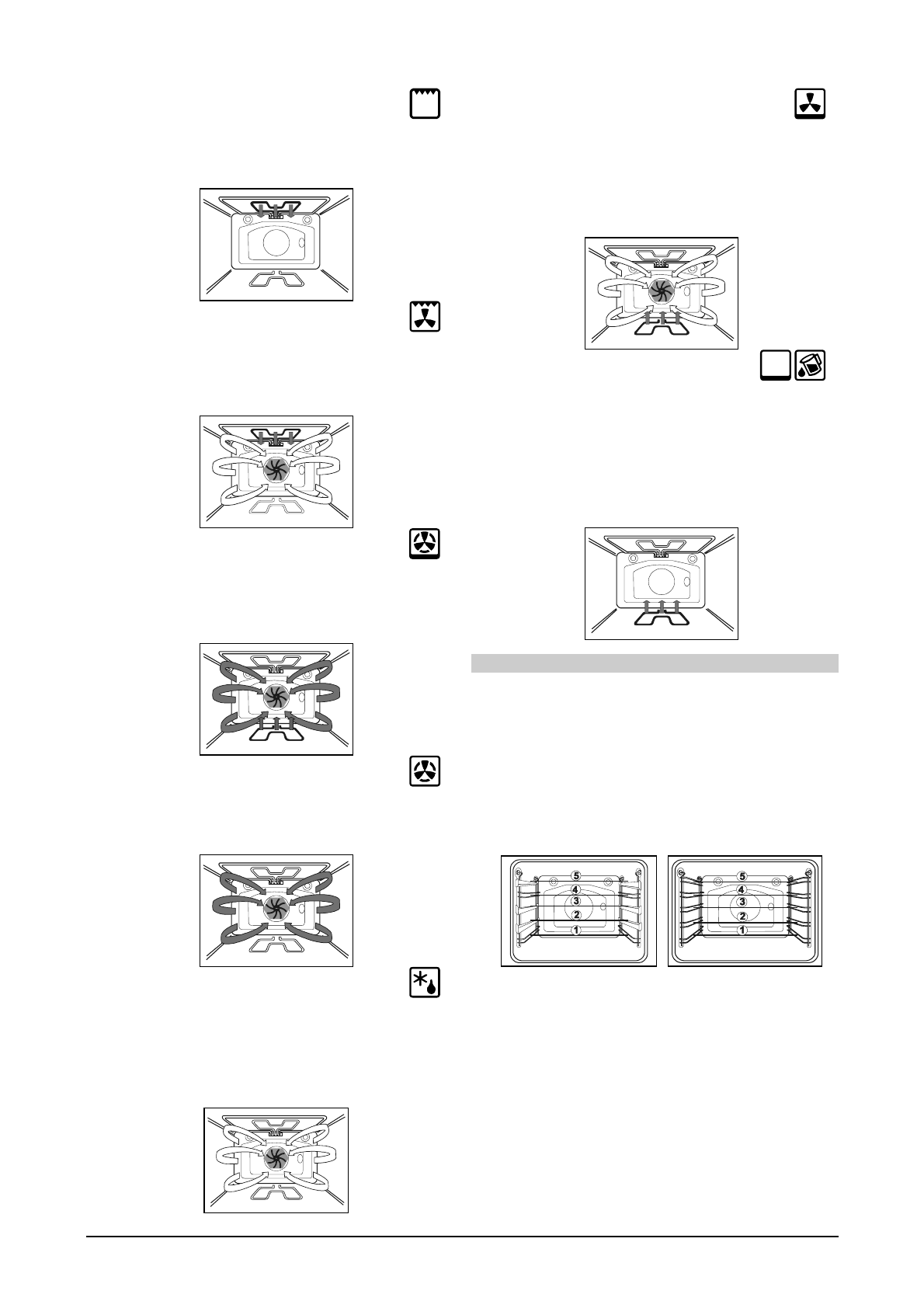 5
4
3
2
1

5
4
3
2
1