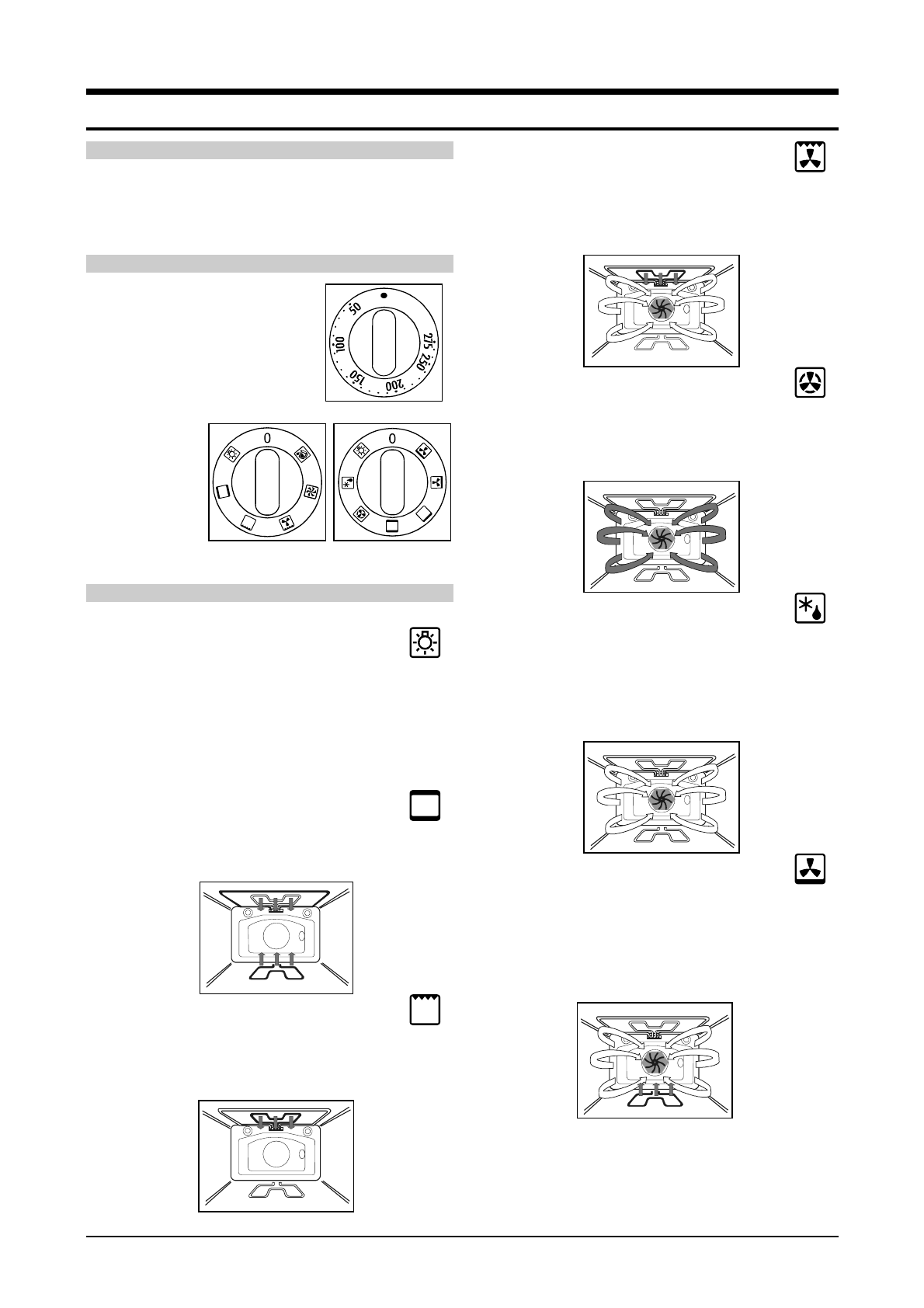 50
100
150
200
250
275

0

0