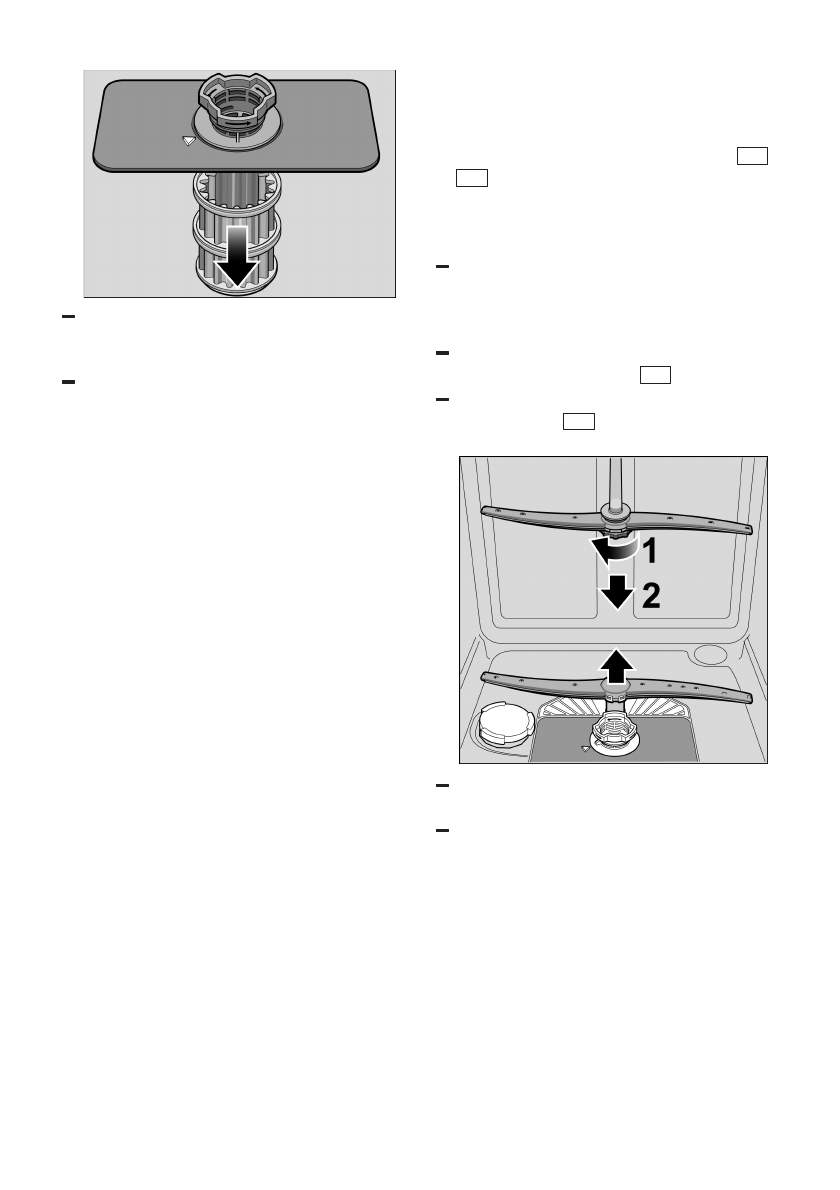 1

2