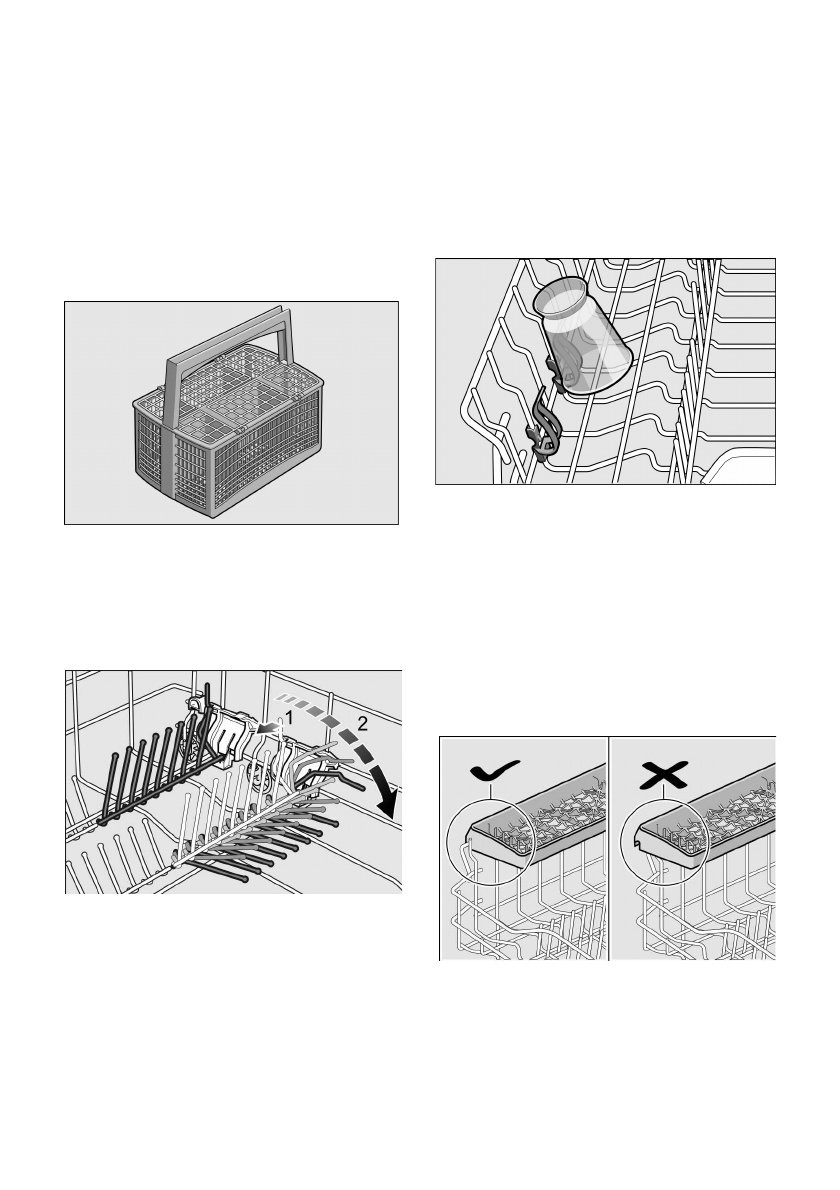 1
2