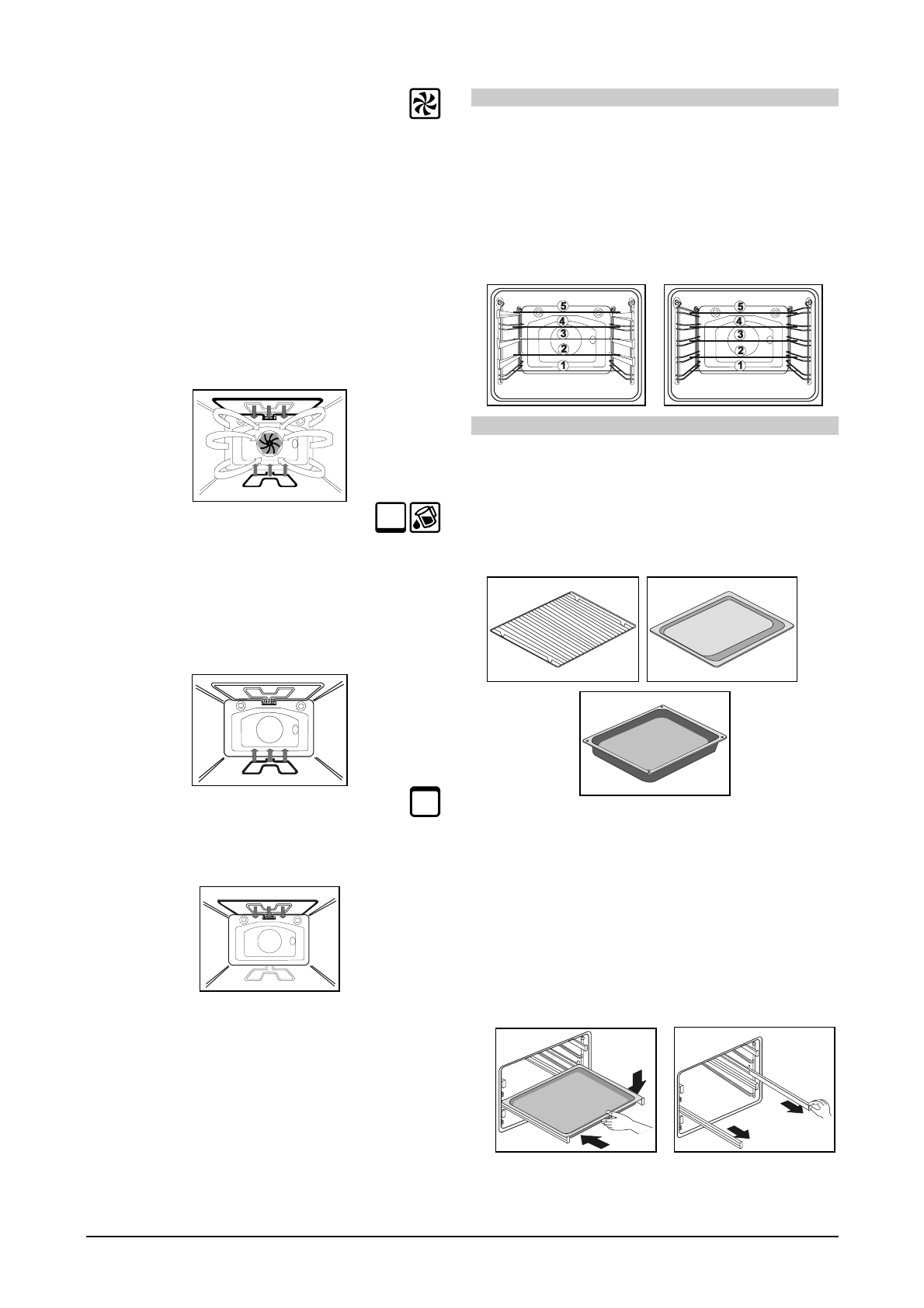 5
4
3
2
1

5
4
3
2
1