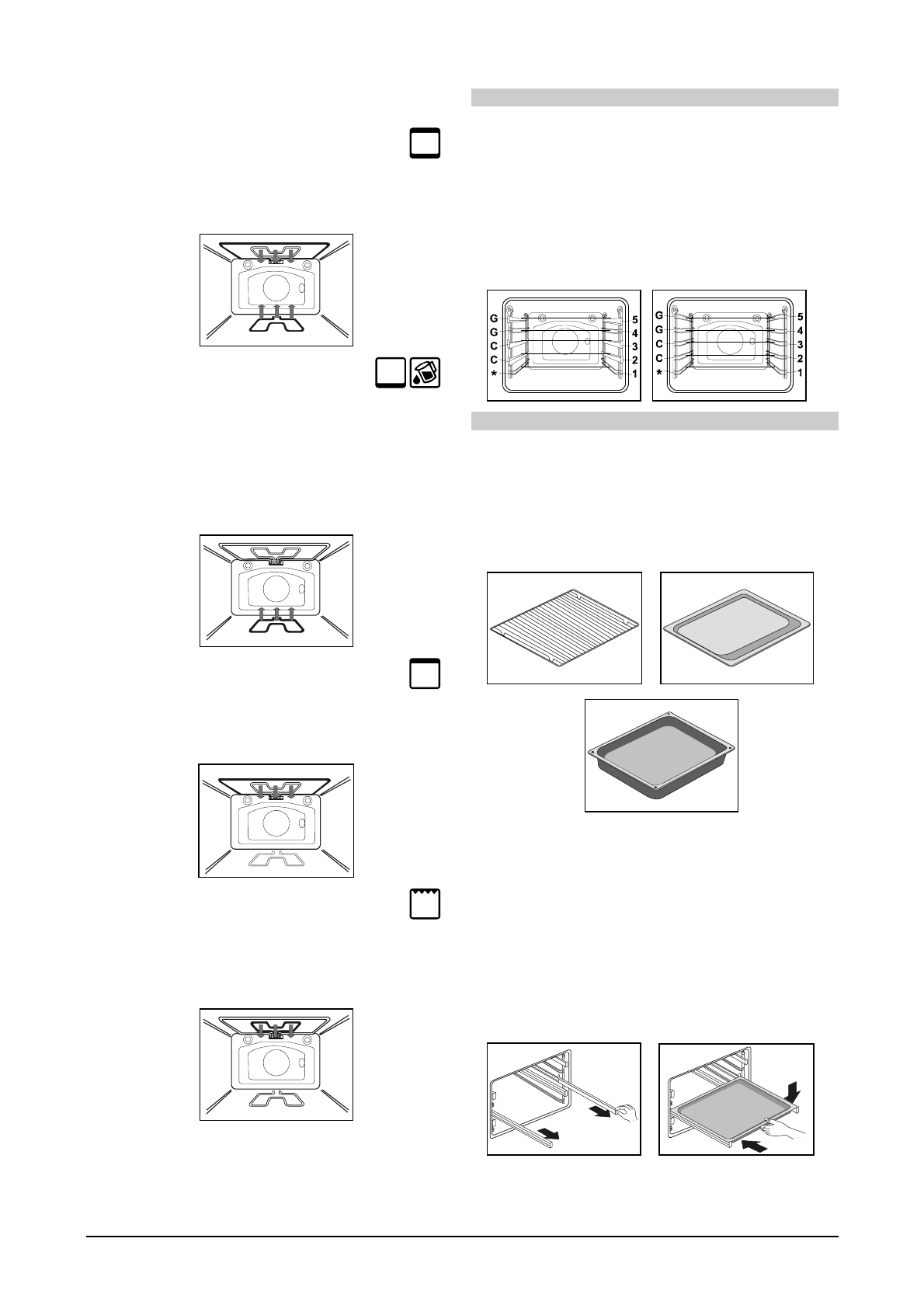 G
G
C
C
*

5
4
3
2
1

G
G
C
C
*

5
4
3
2
1