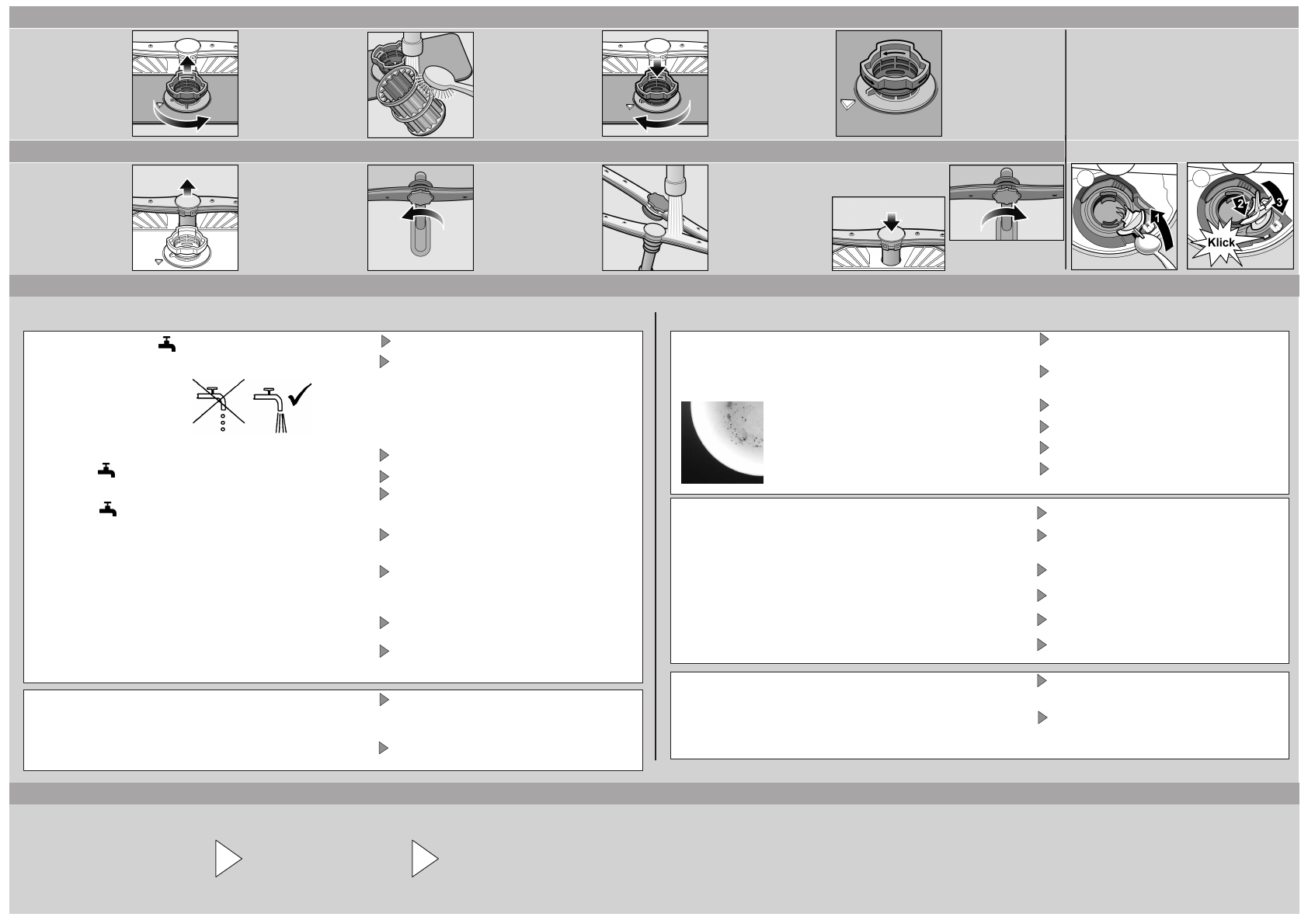 1
2
3
Klick