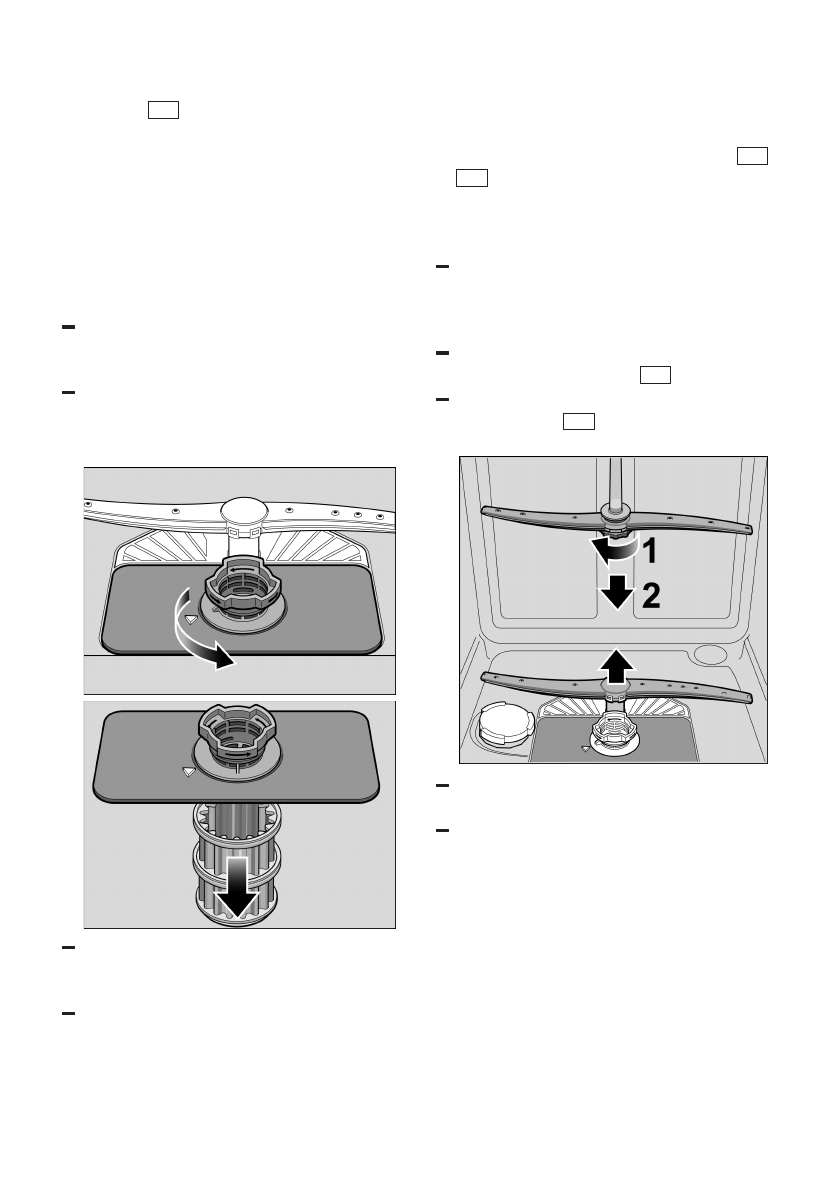 1
2