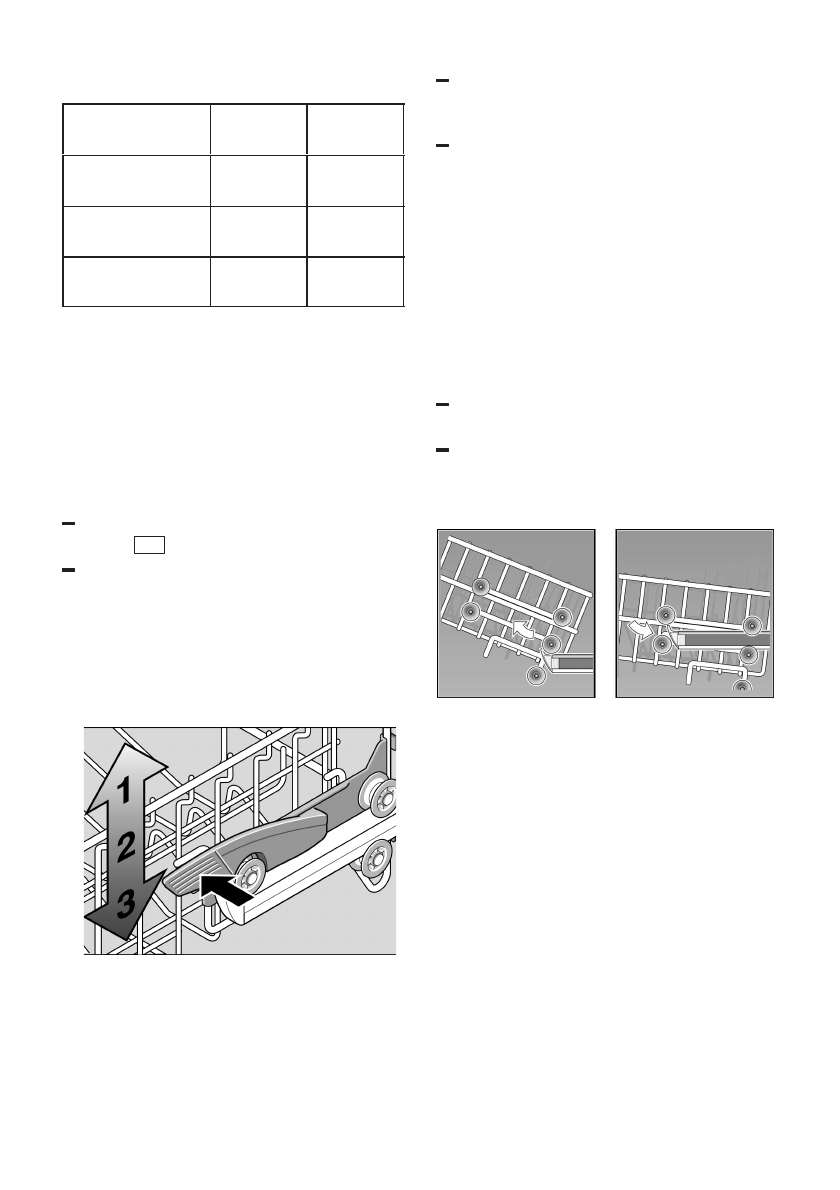 1
2
3