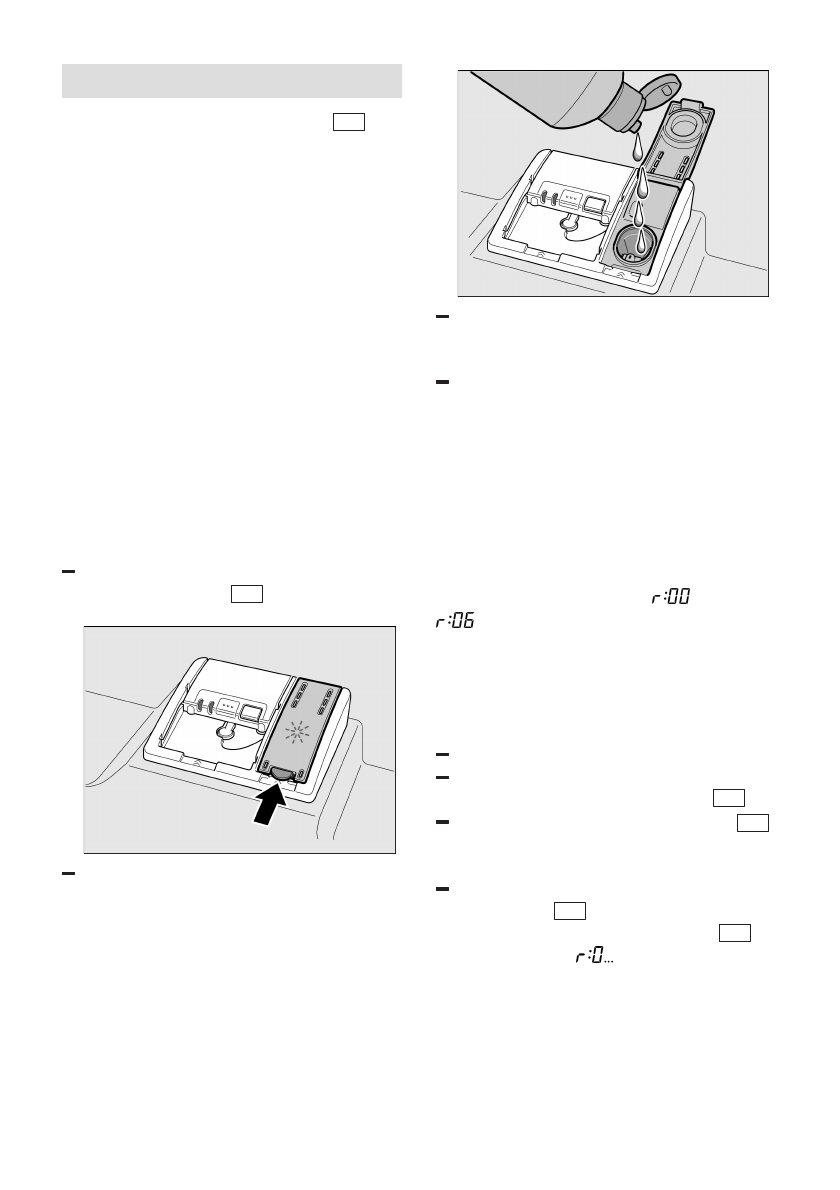 r:00

r:06

r:0...