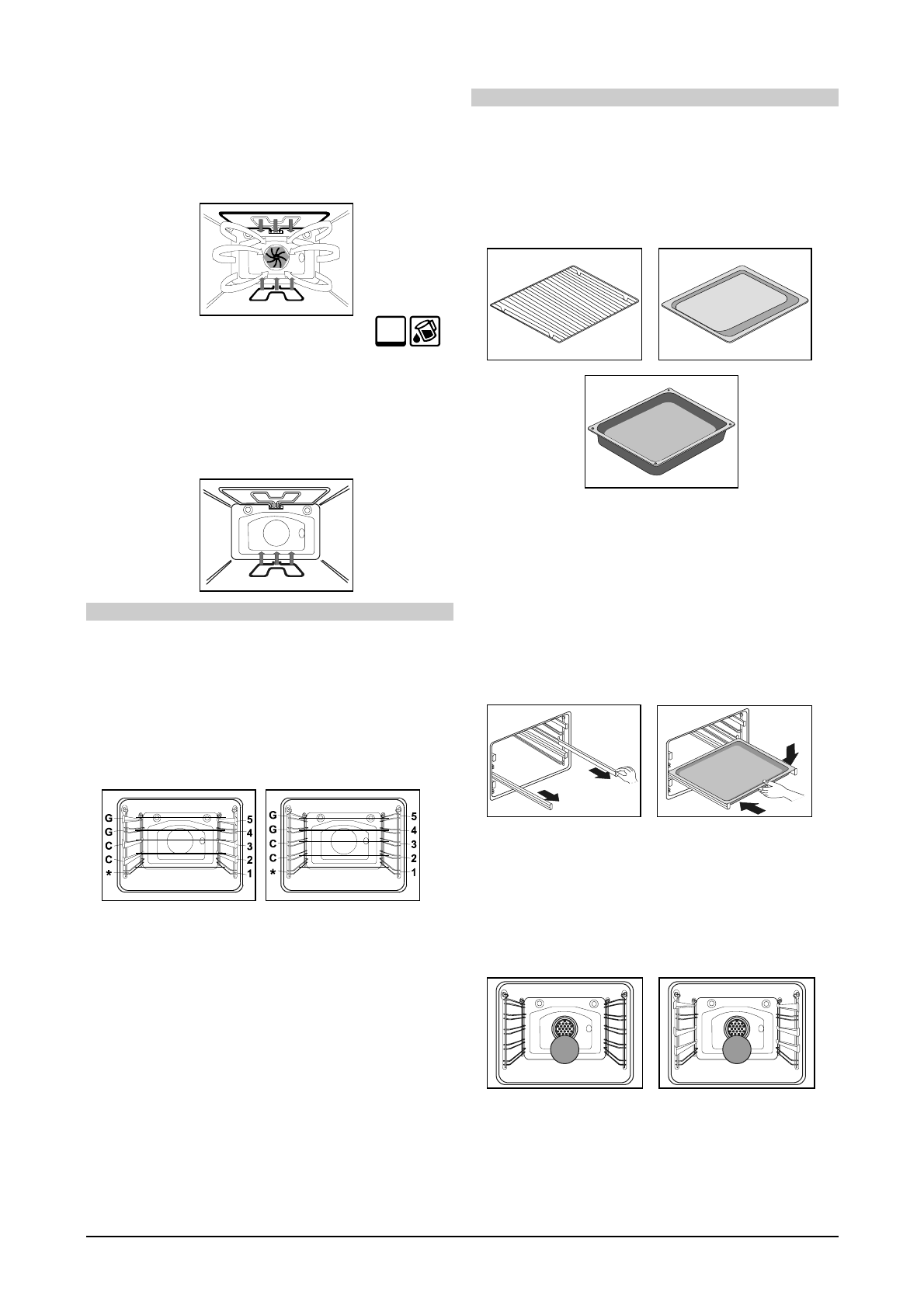 G
G
C
C
*
5
4
3
2
1

G
G
C
C
*
5
4
3
2
1