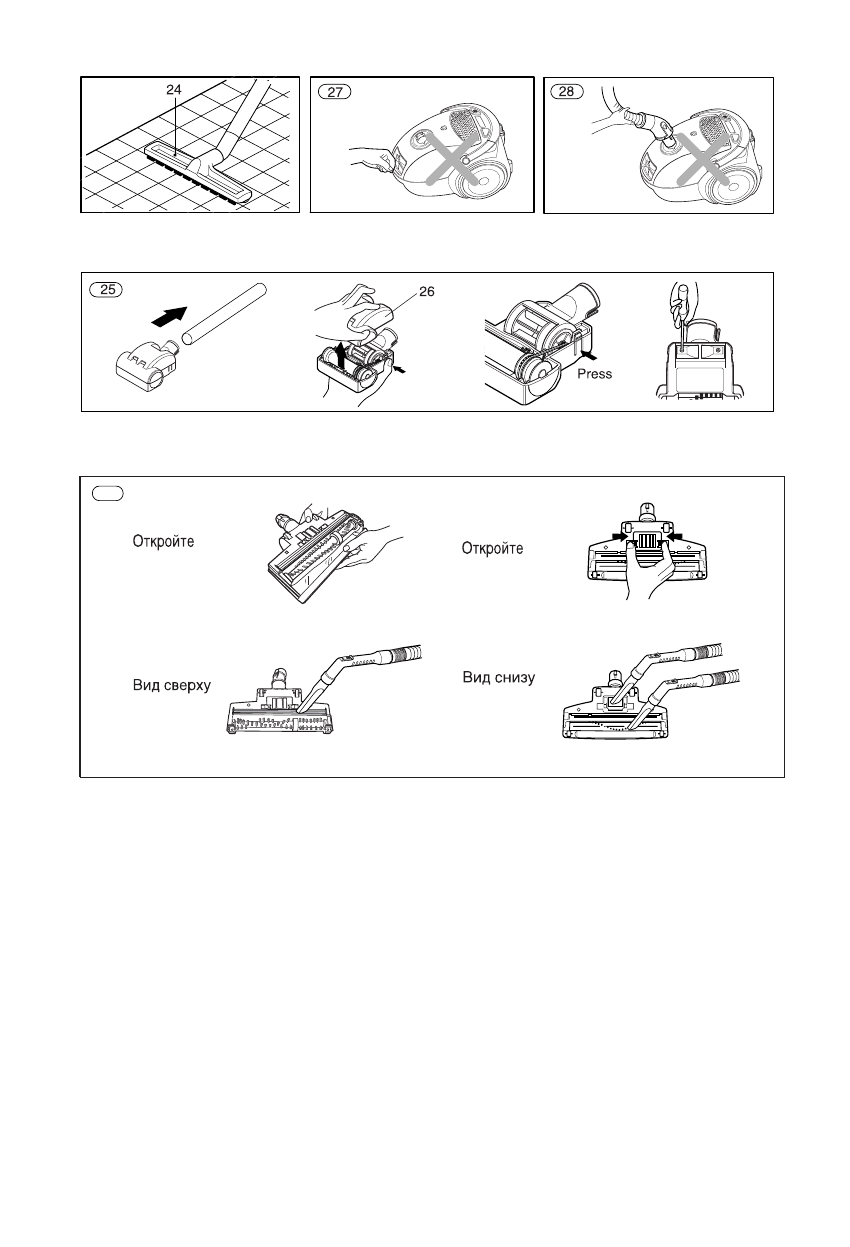 24

27

28

25

26

Press

Откройте

Откройте

Вид сверху

Вид снизу