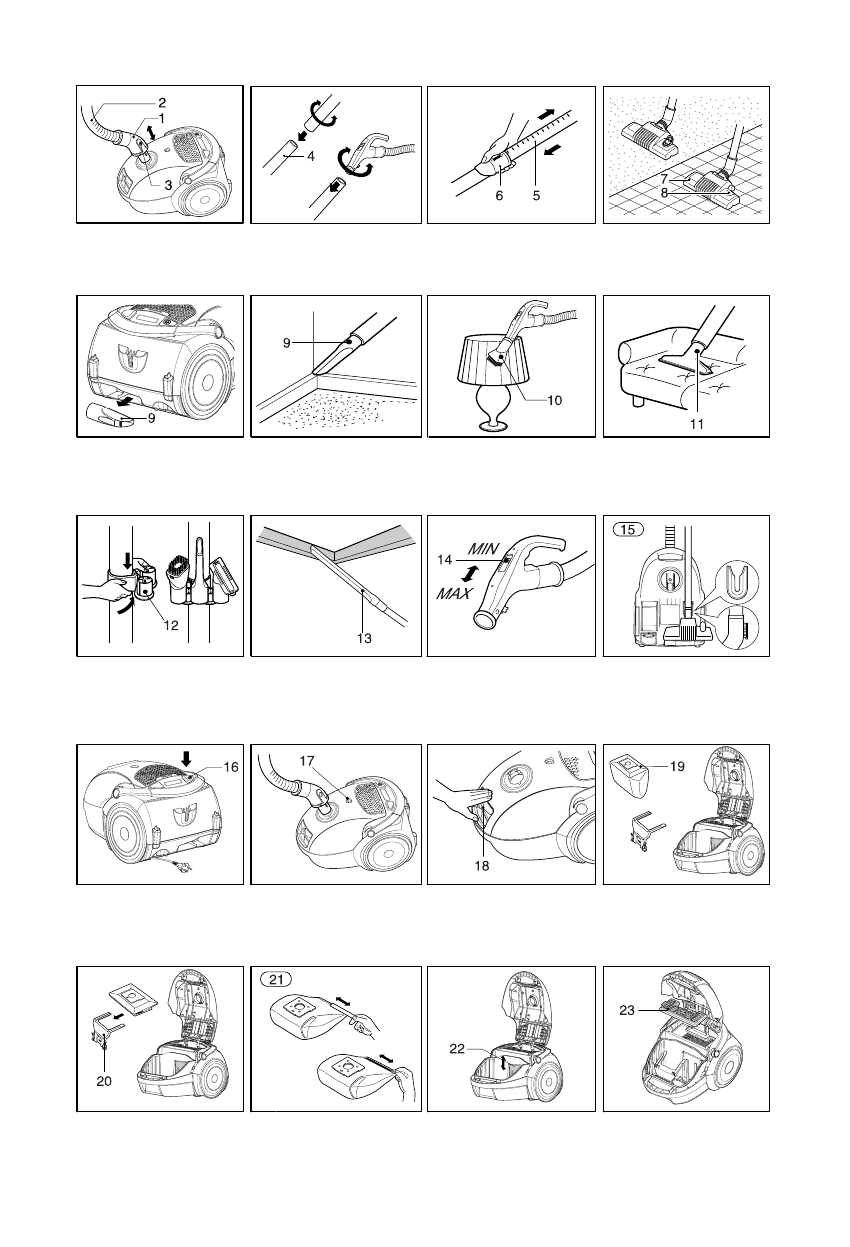 2
1
3

4

6 5

7
8

9

9

10

11

12

13

14 MIN
MAX

15

16

17

18

19

20

21

22

23