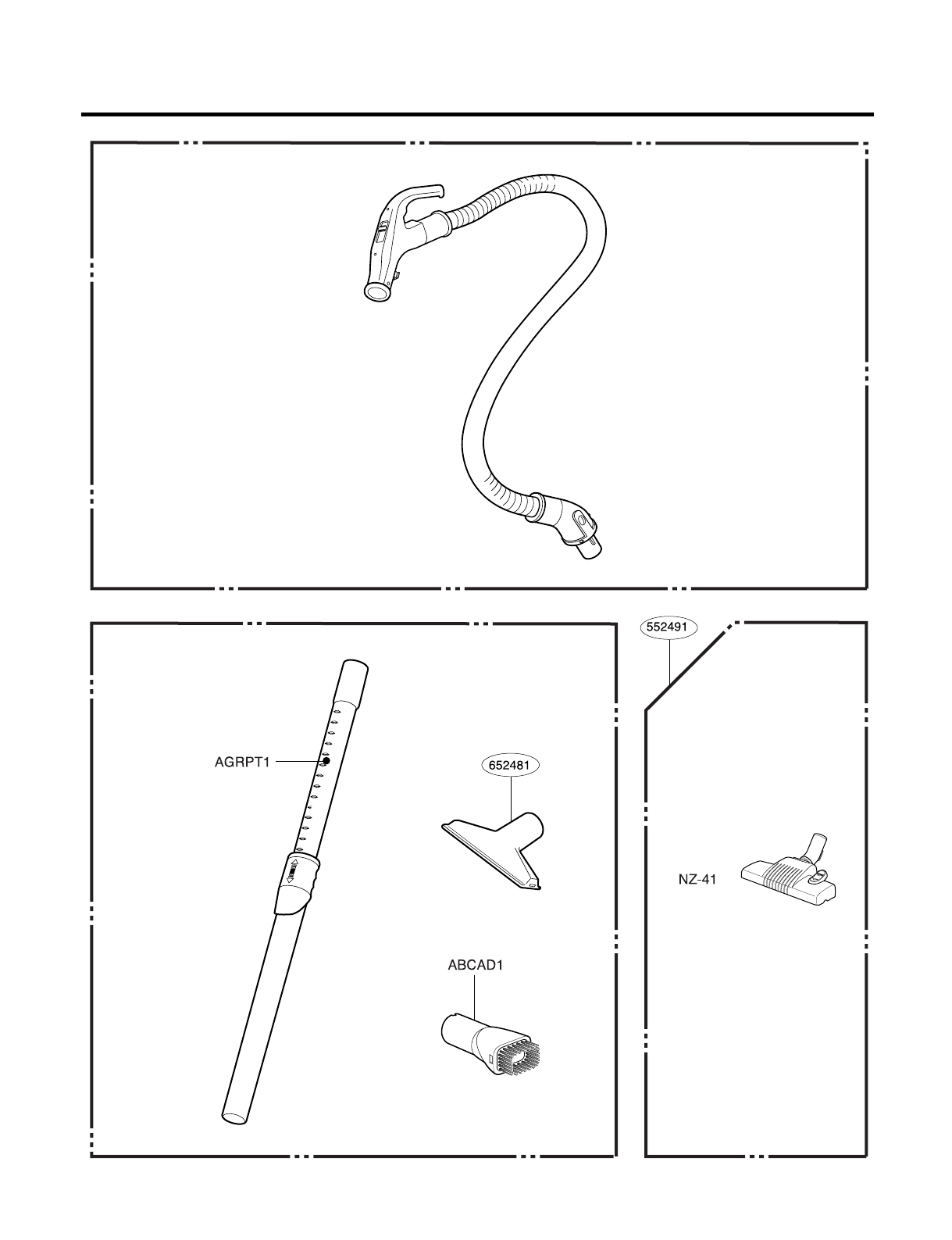 552491

AGRPT1

652481

NZ-41

ABCAD1