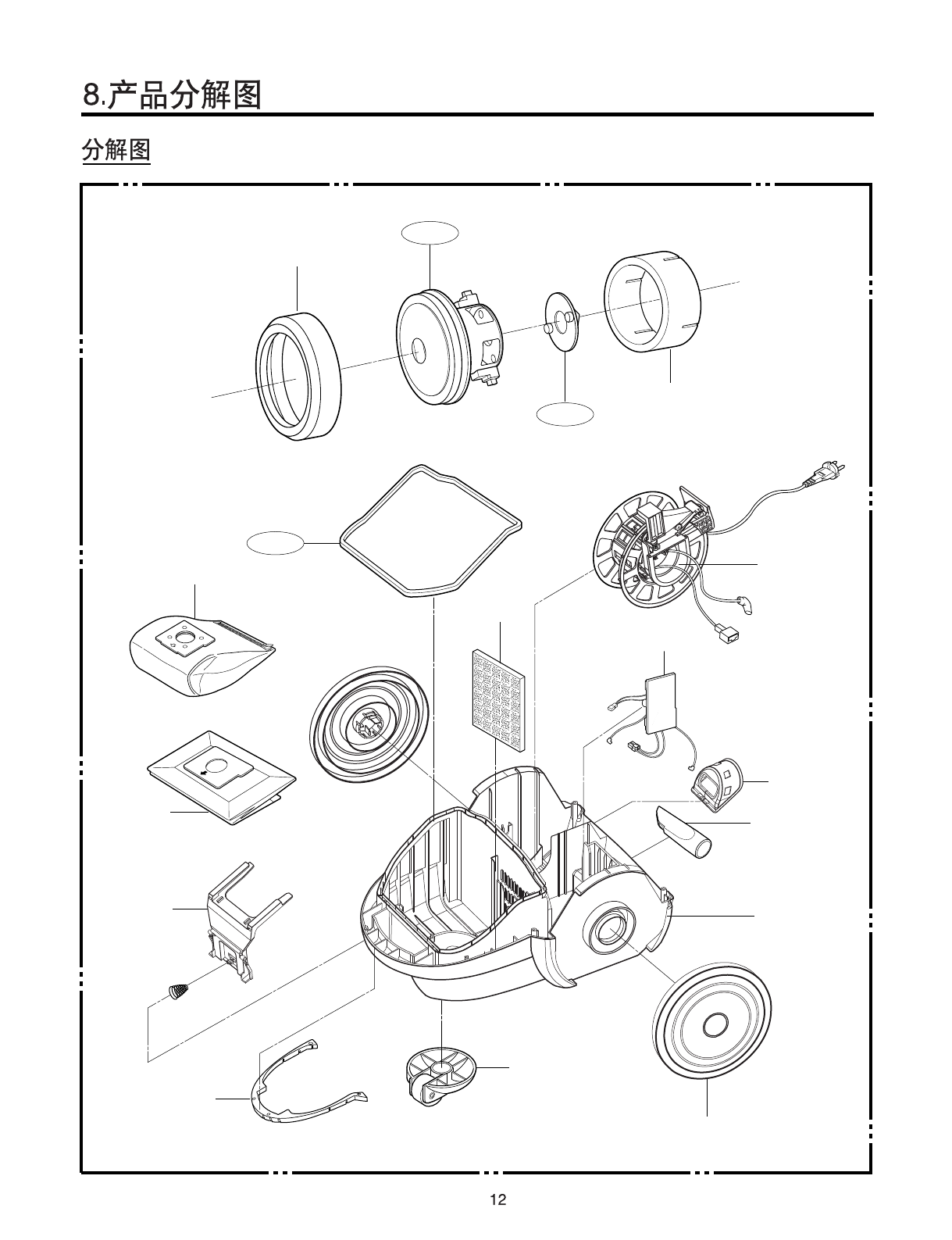 8.产品分解图

分解图

12