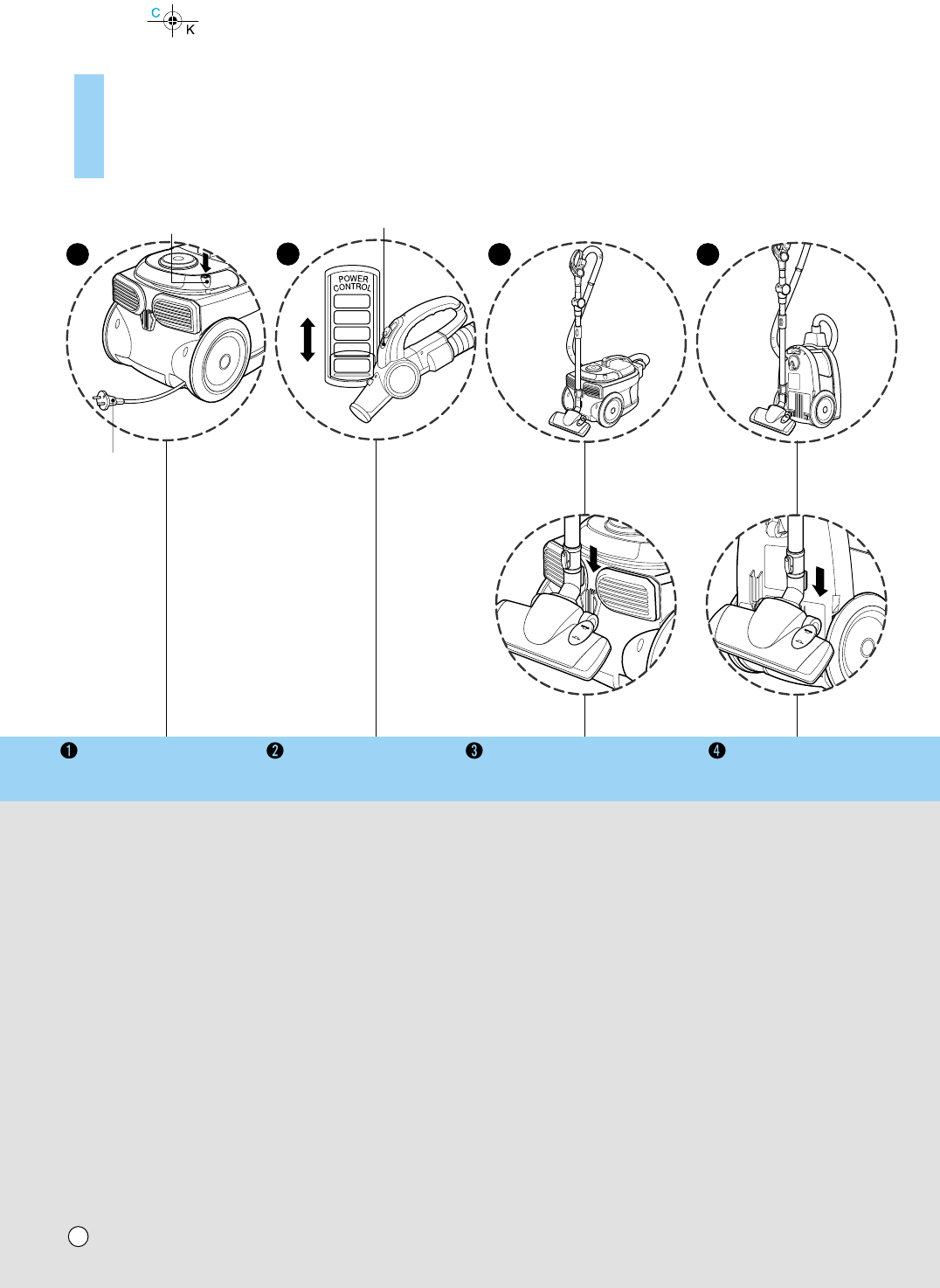 C
K

POWER CONTROL

❶
❷
❸
❹