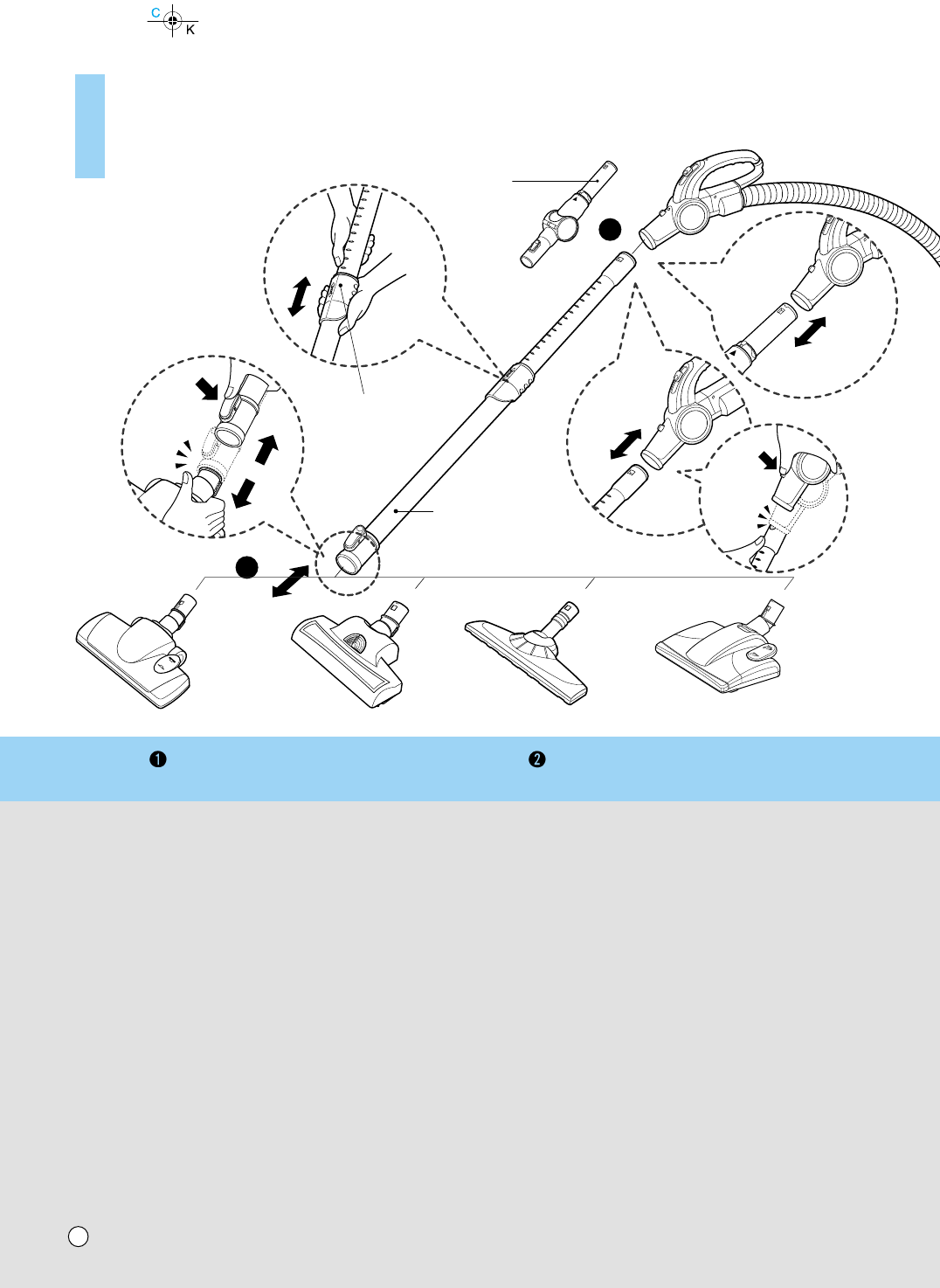 C
K

❶ ❷