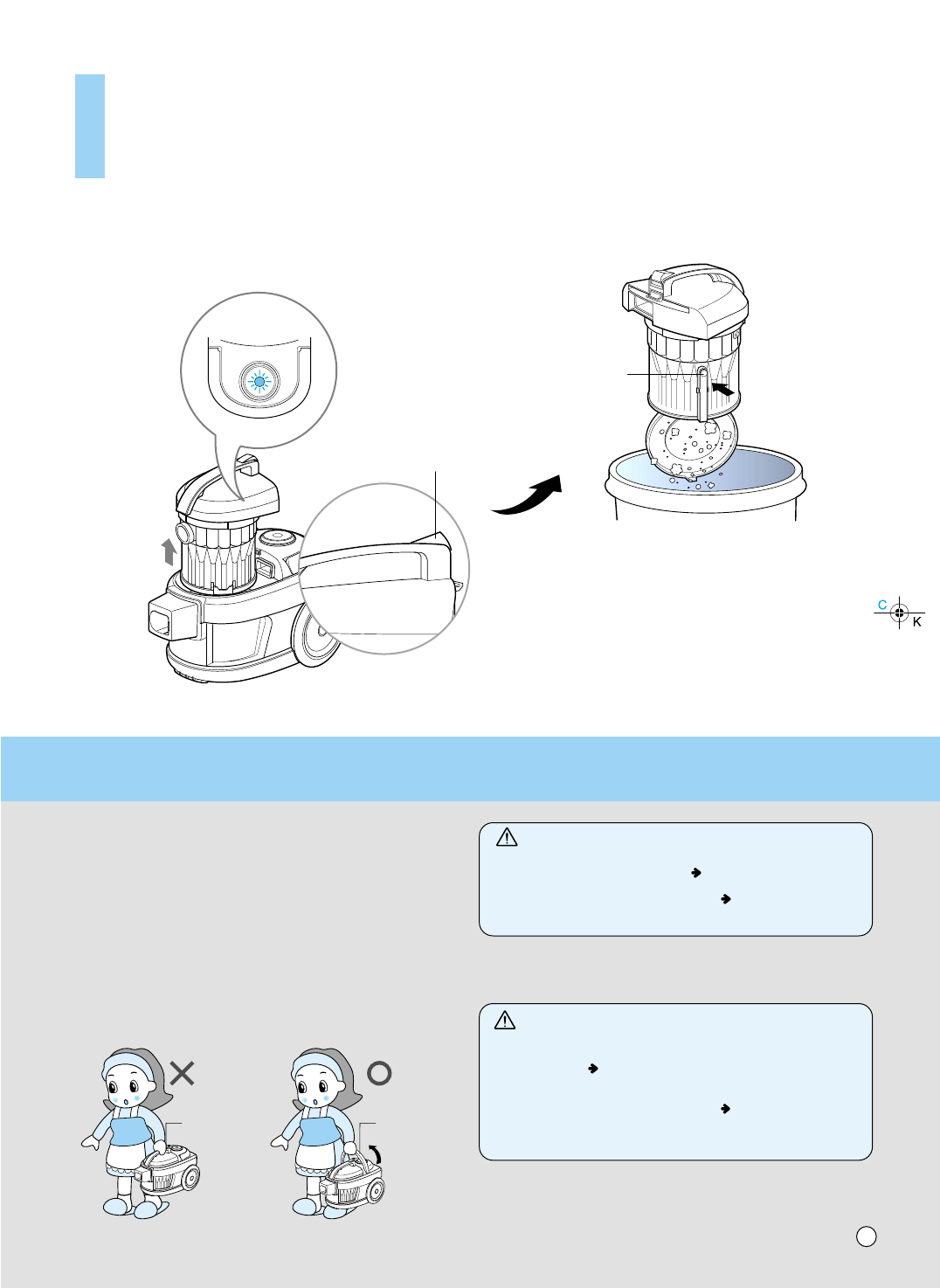 C
K