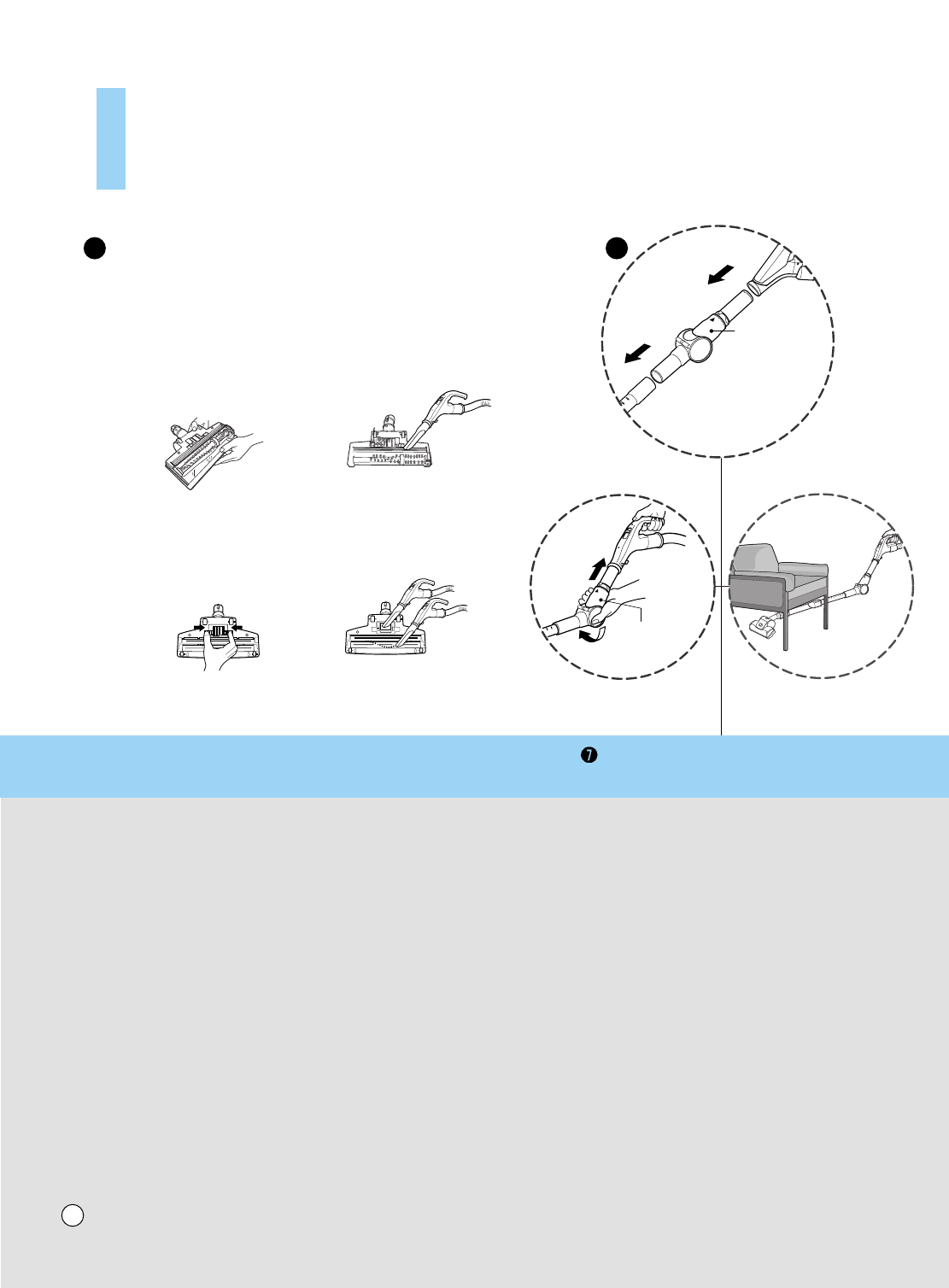 ❼