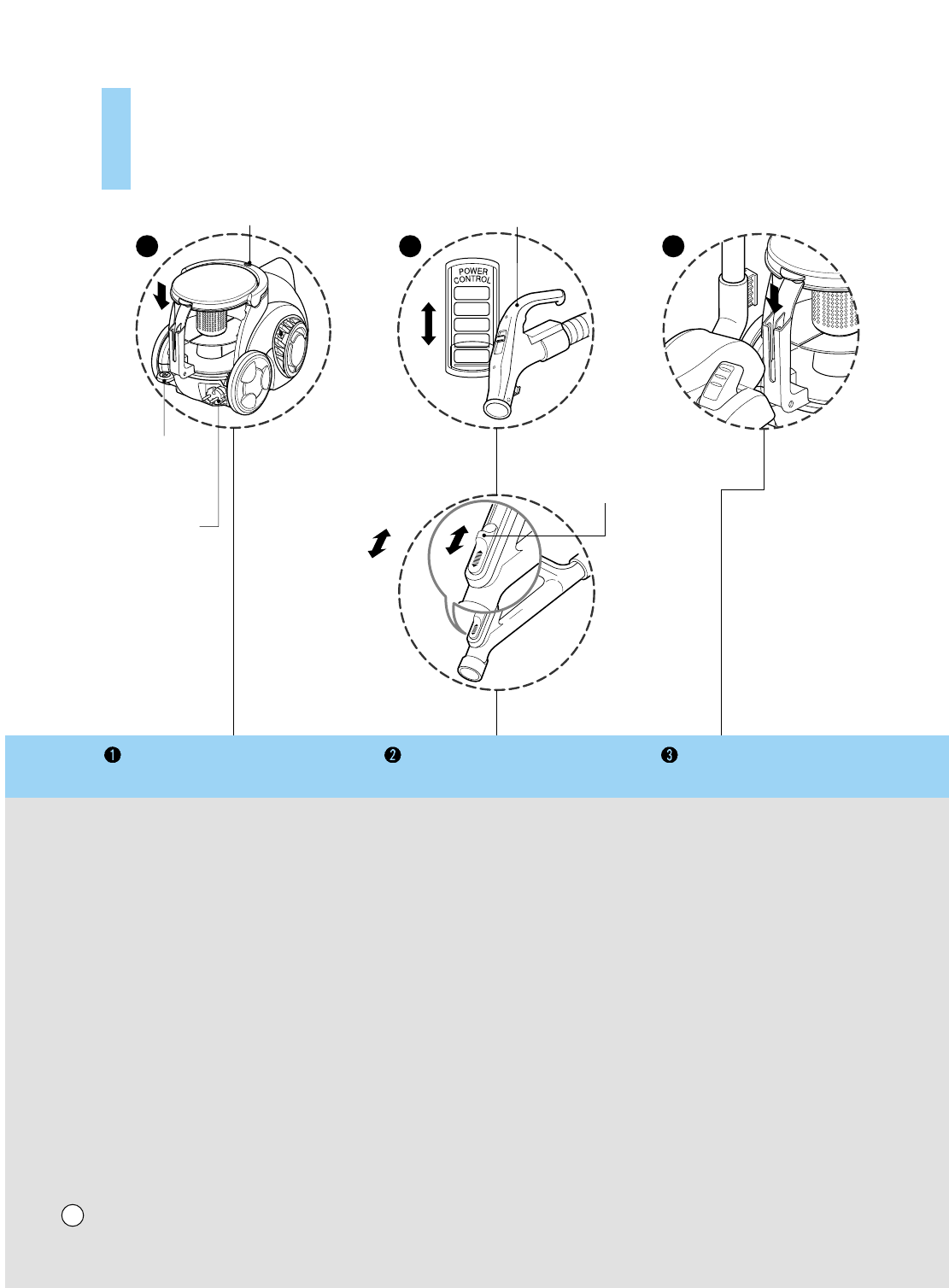 POWER CONTROL

❶

❷

❸