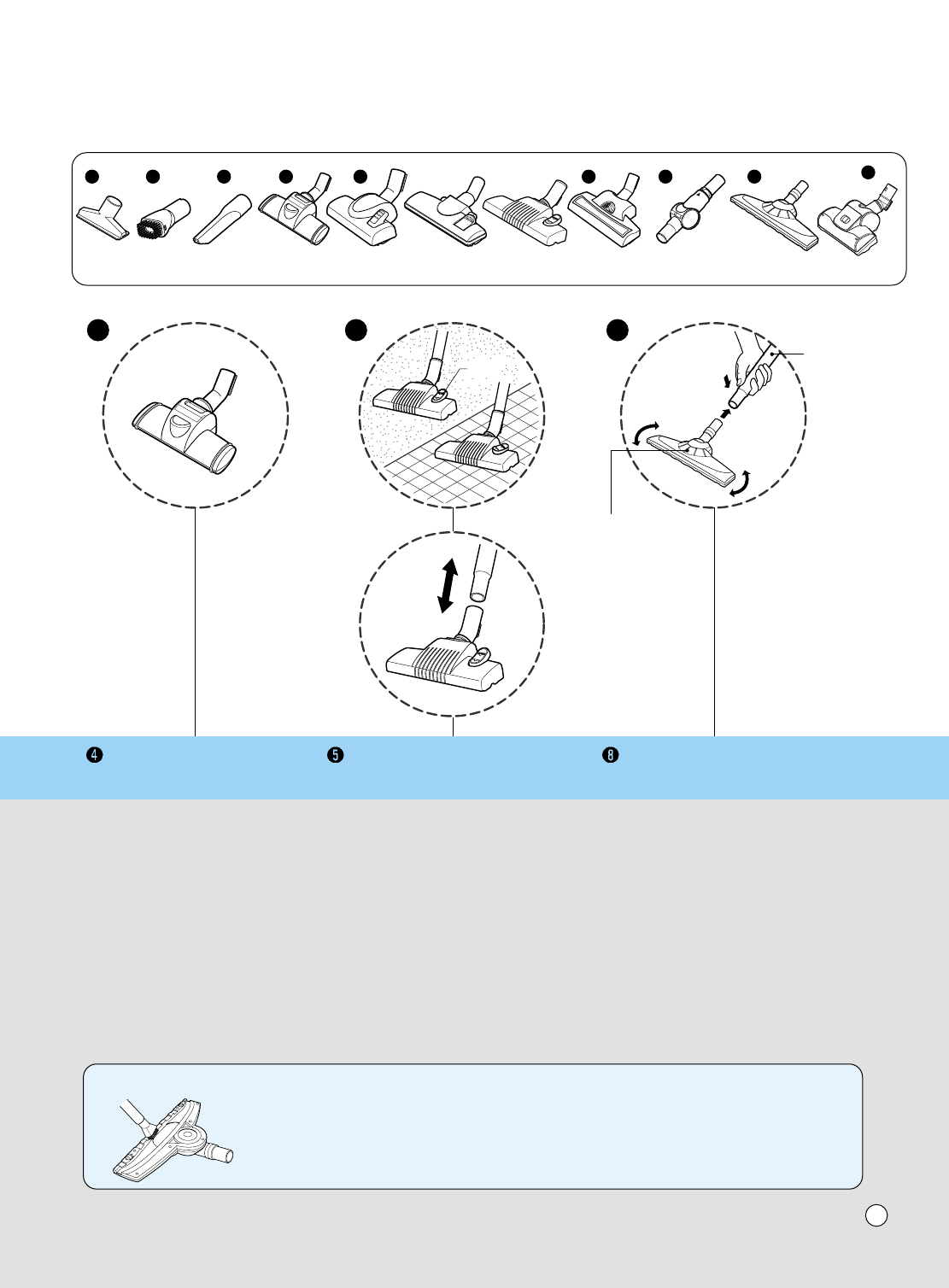 ❹

❺

❽