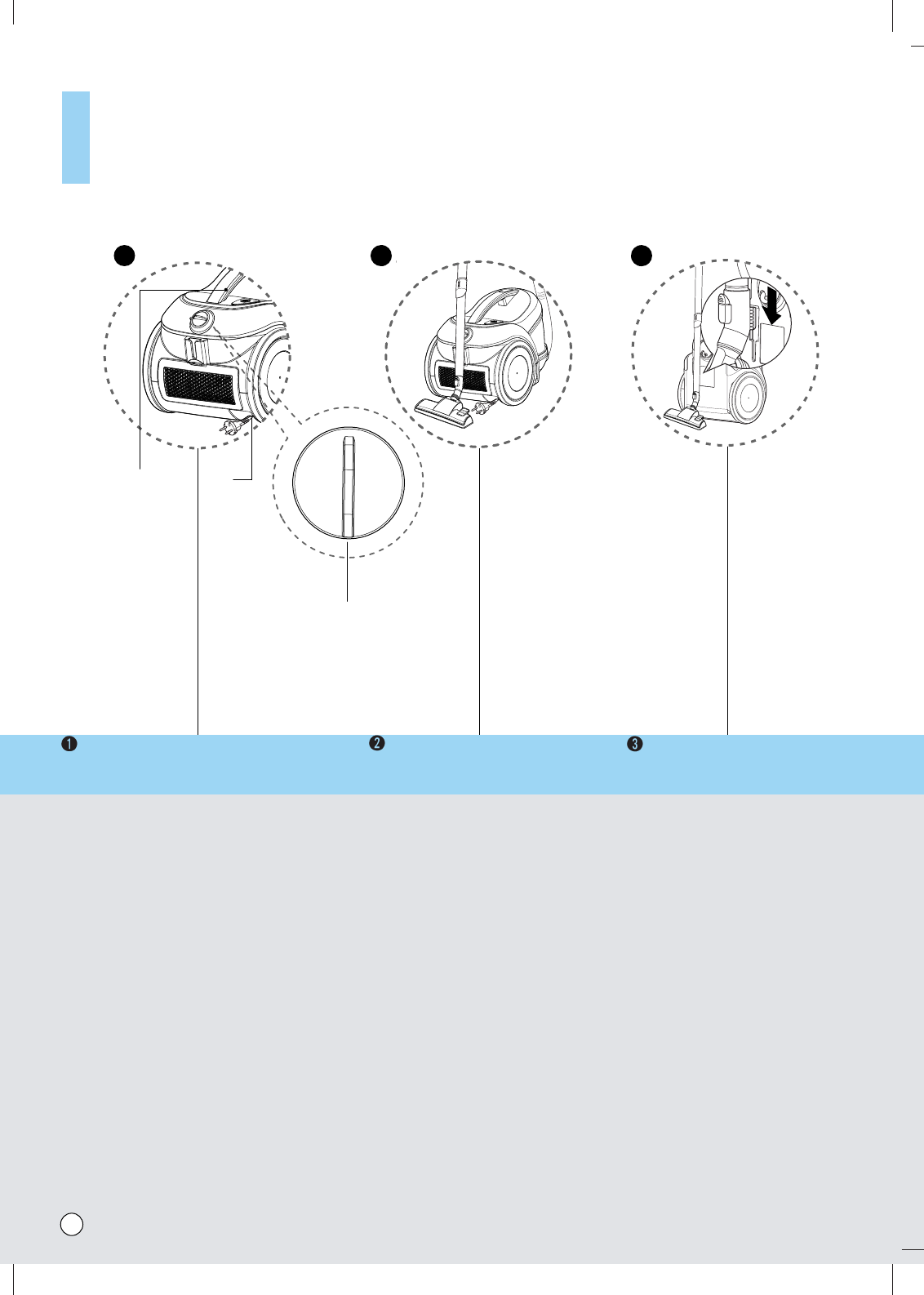 ❶

❷

❸