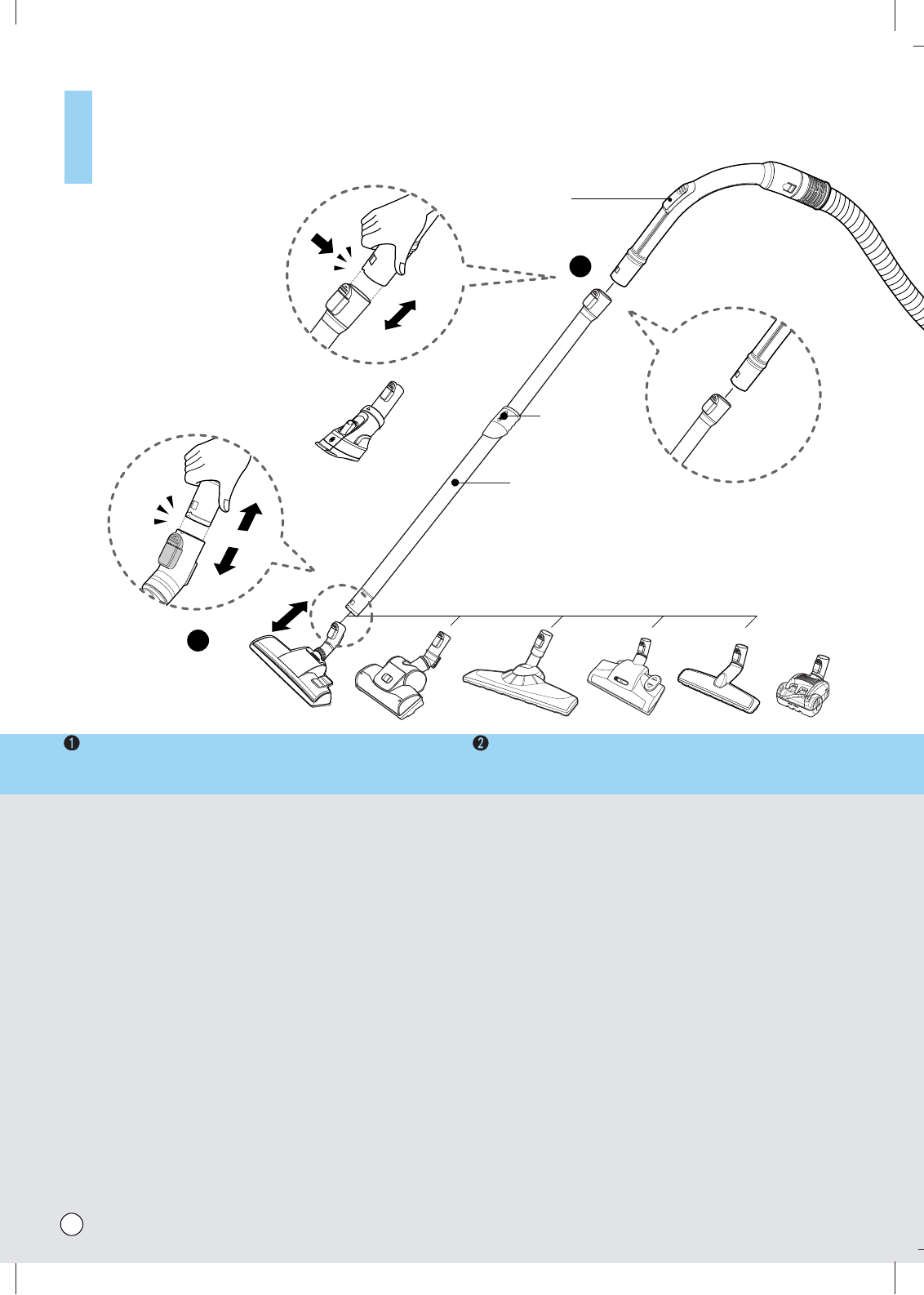 ❶ ❷