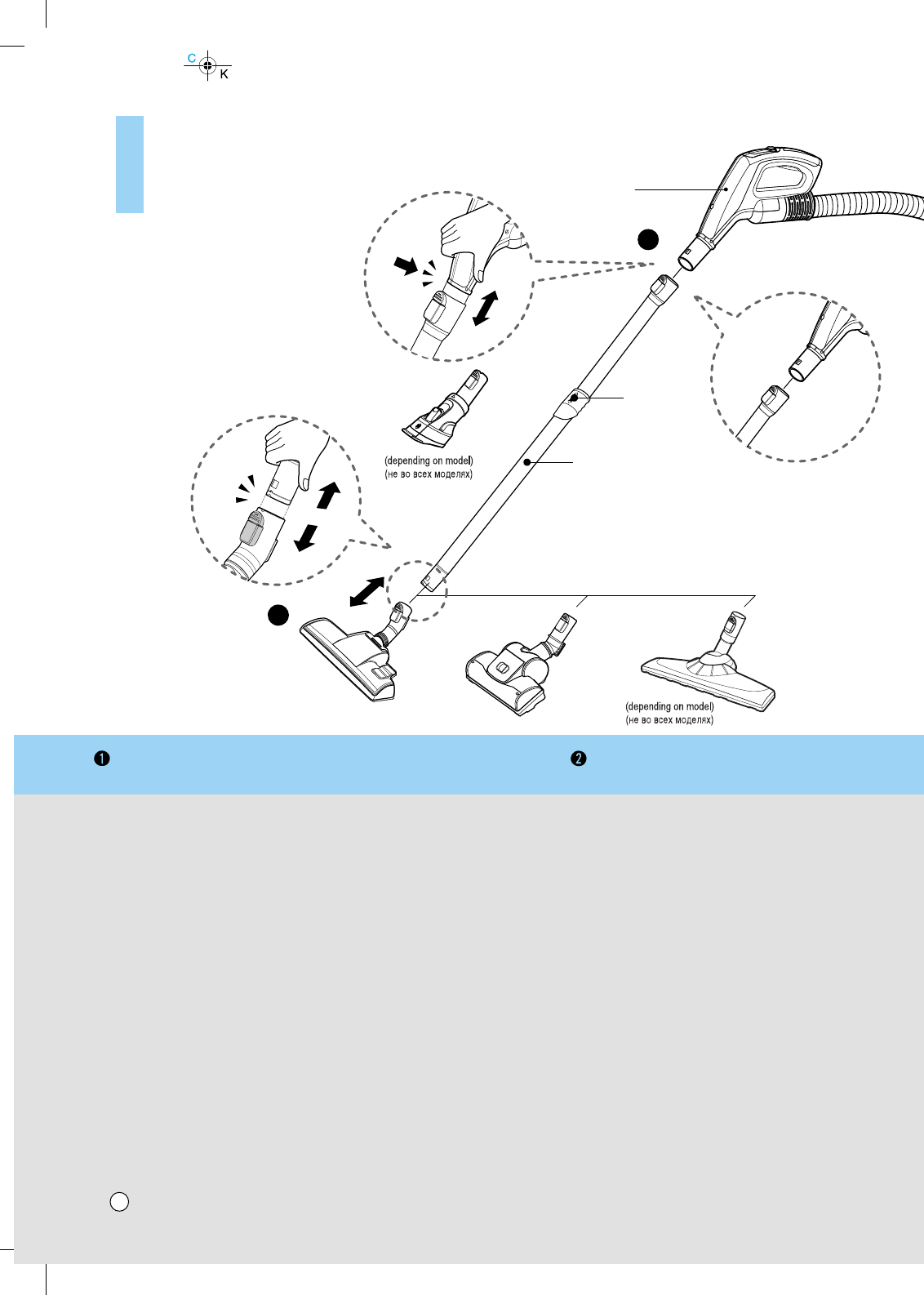 C
K

(depending on model)
(не во всех моделях)

(depending on model)
(не во всех моделях)

❶

❷