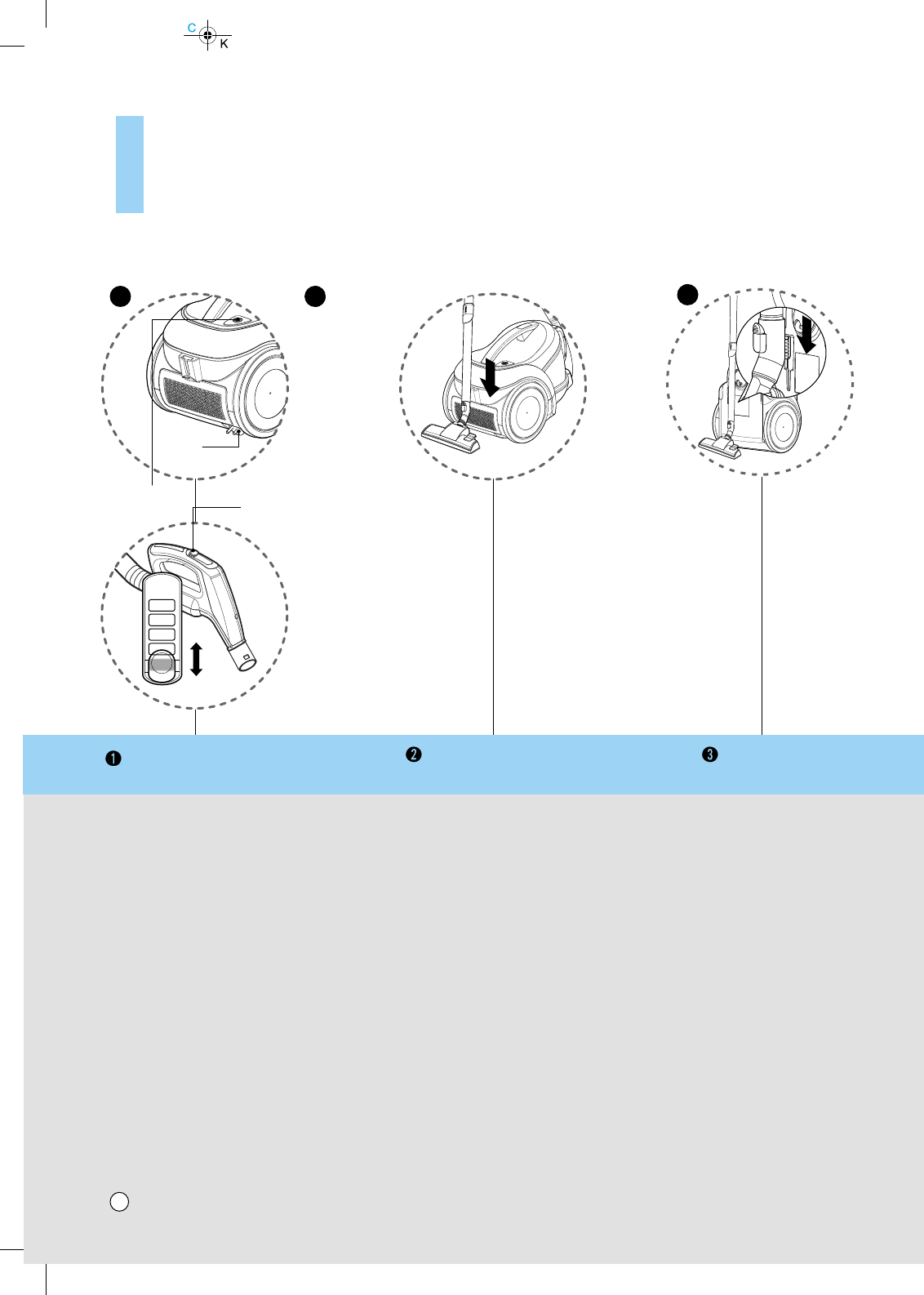 C
K

❶ ❷ ❸