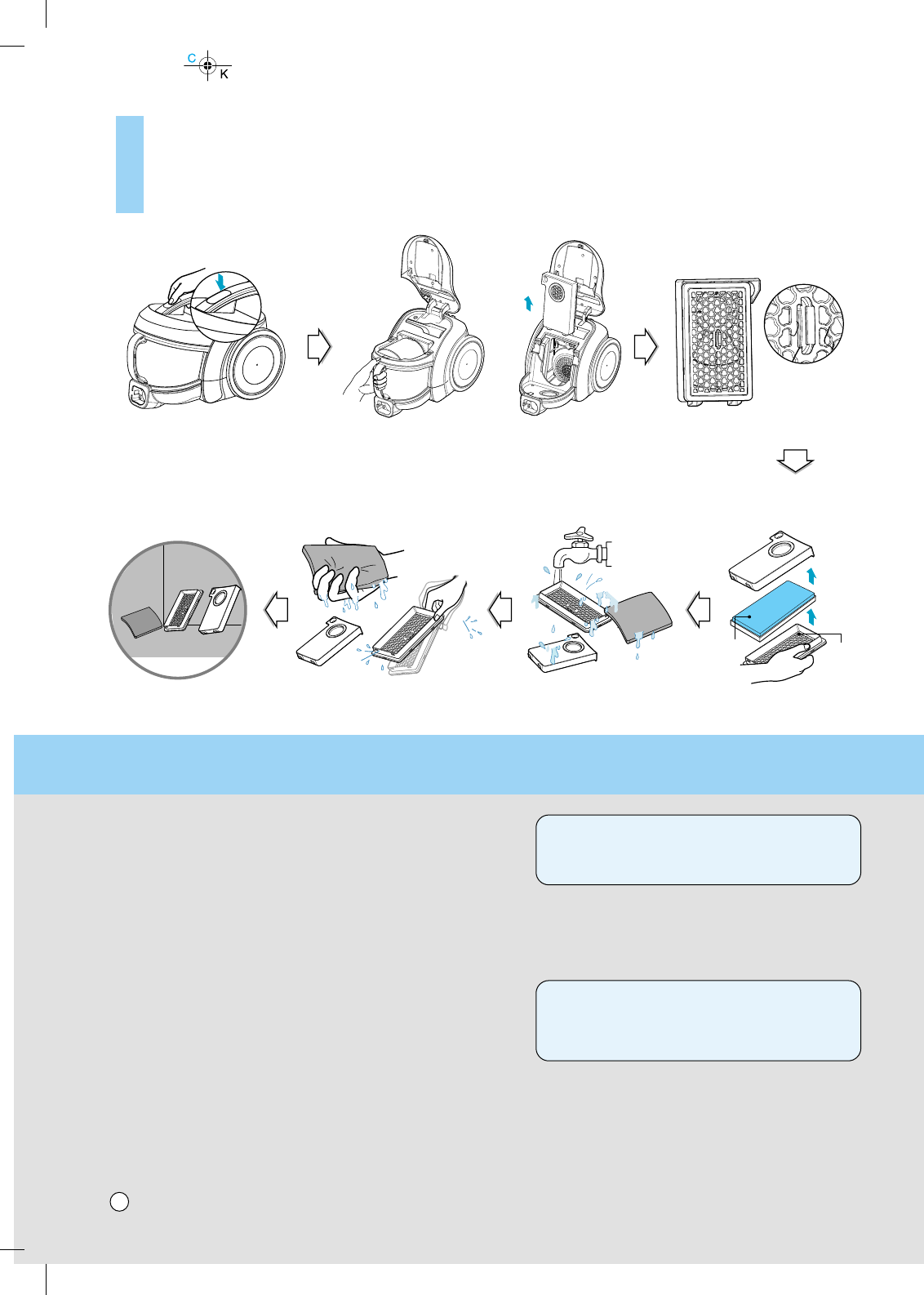 C
K