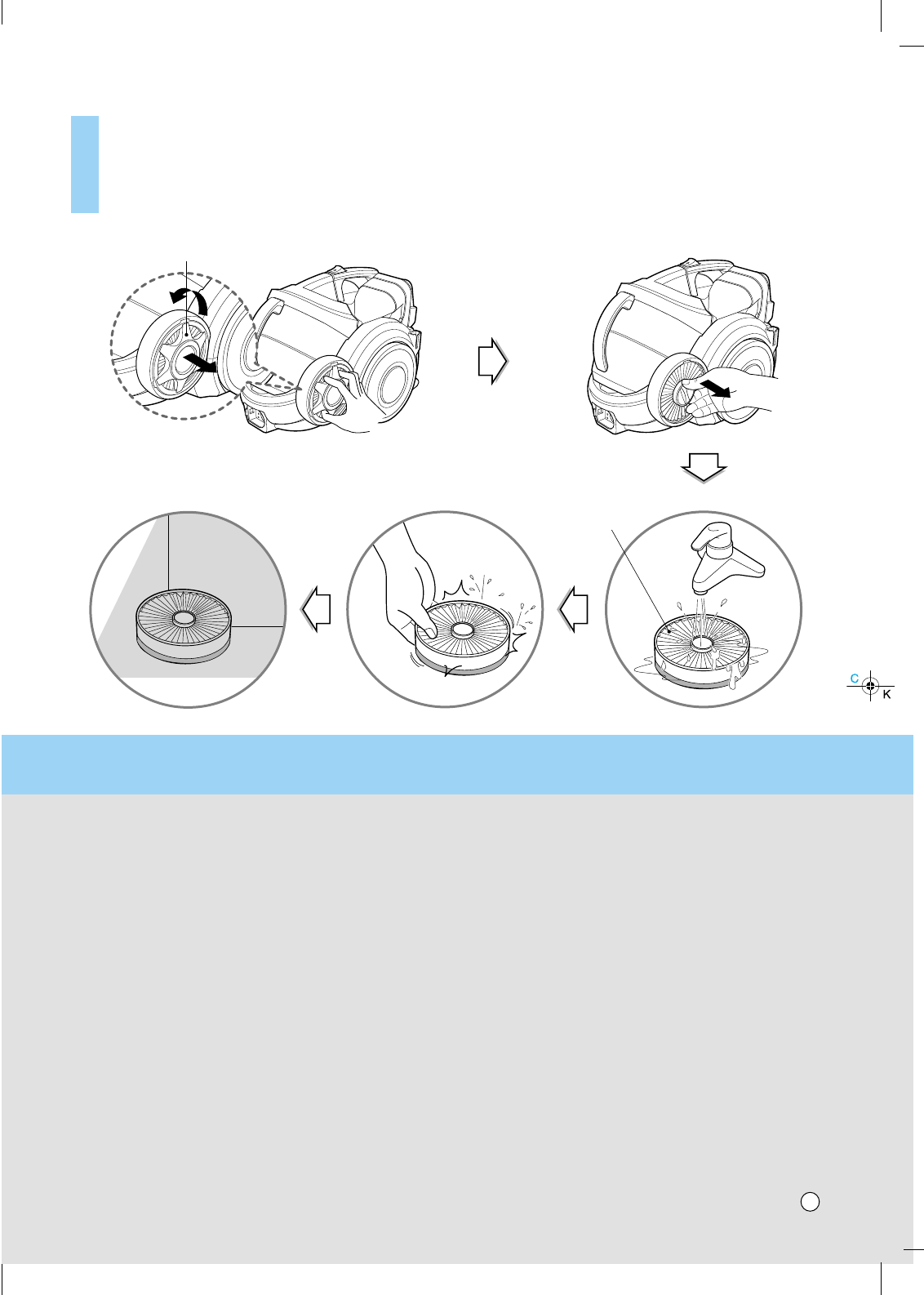 C
K