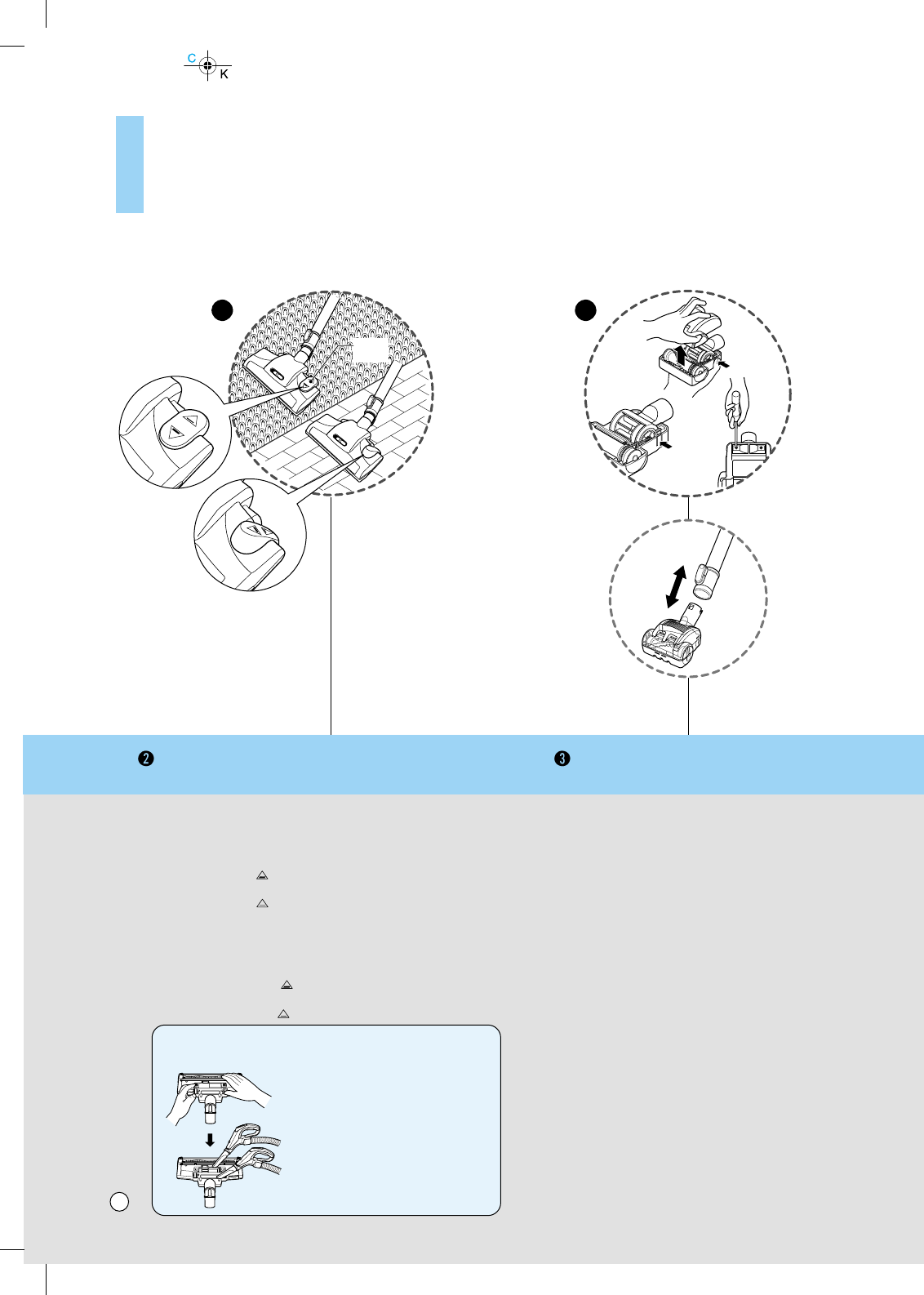 C

K

❷

❸