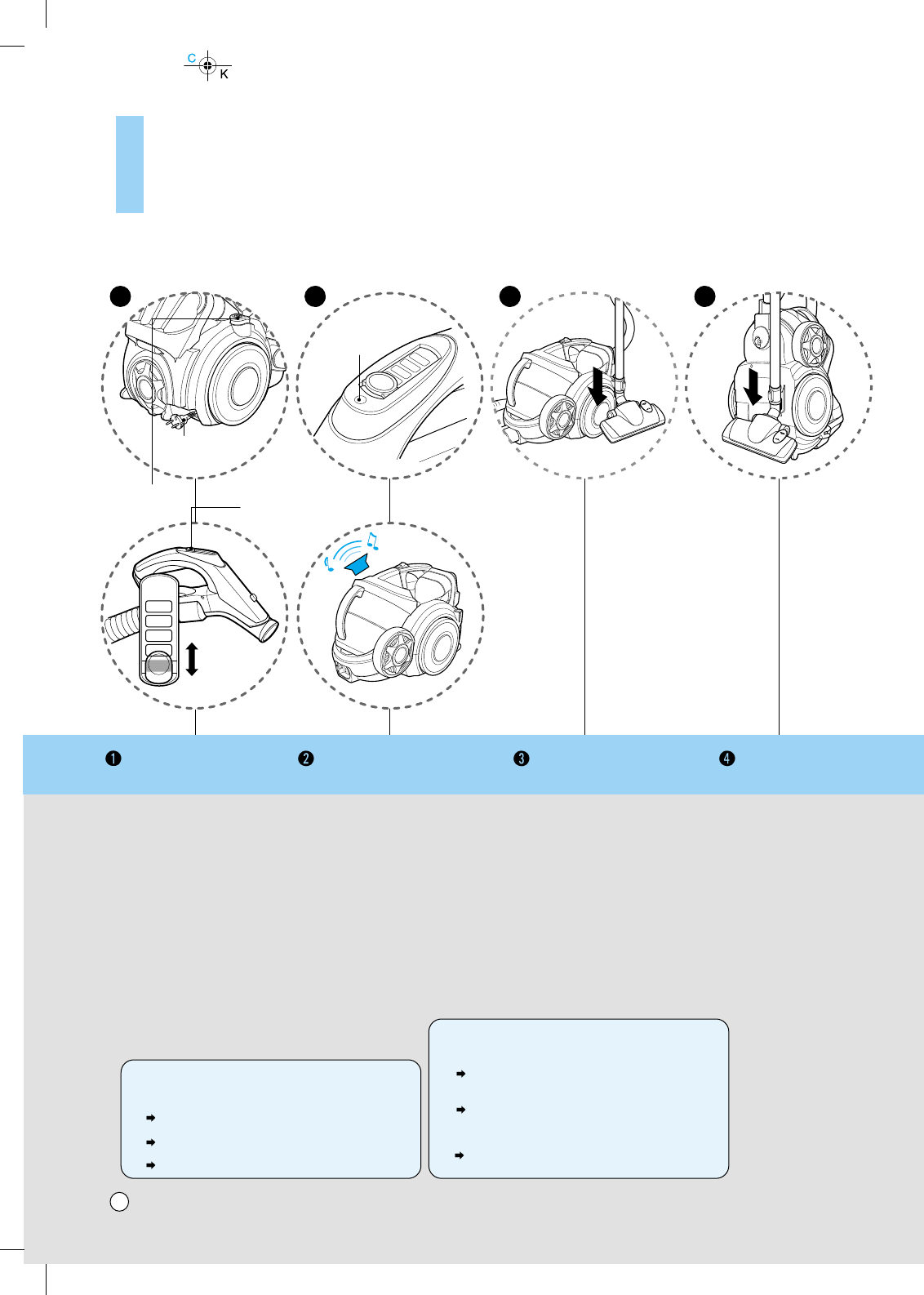 C
K

❶

❷

❸

❹