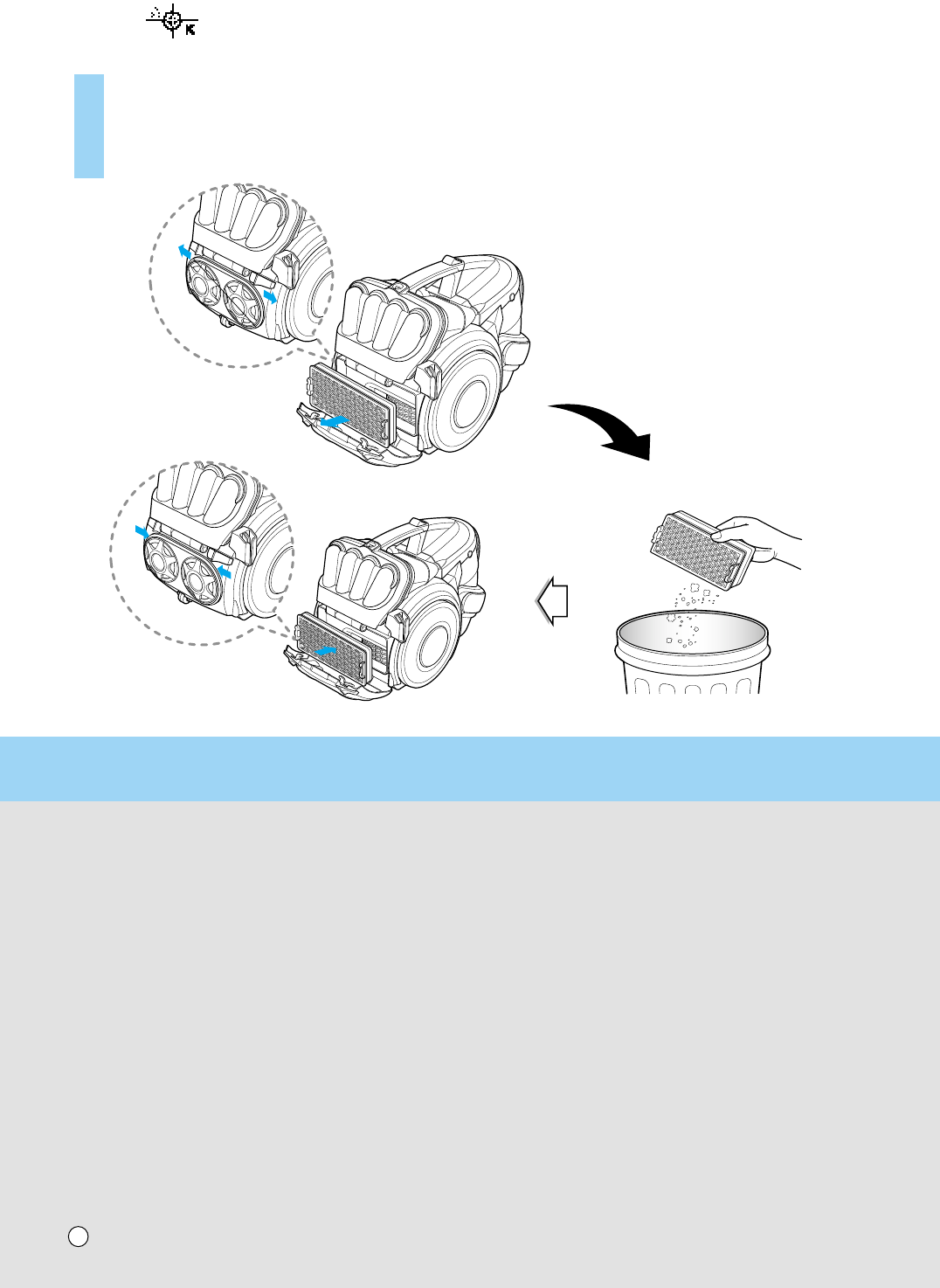 K