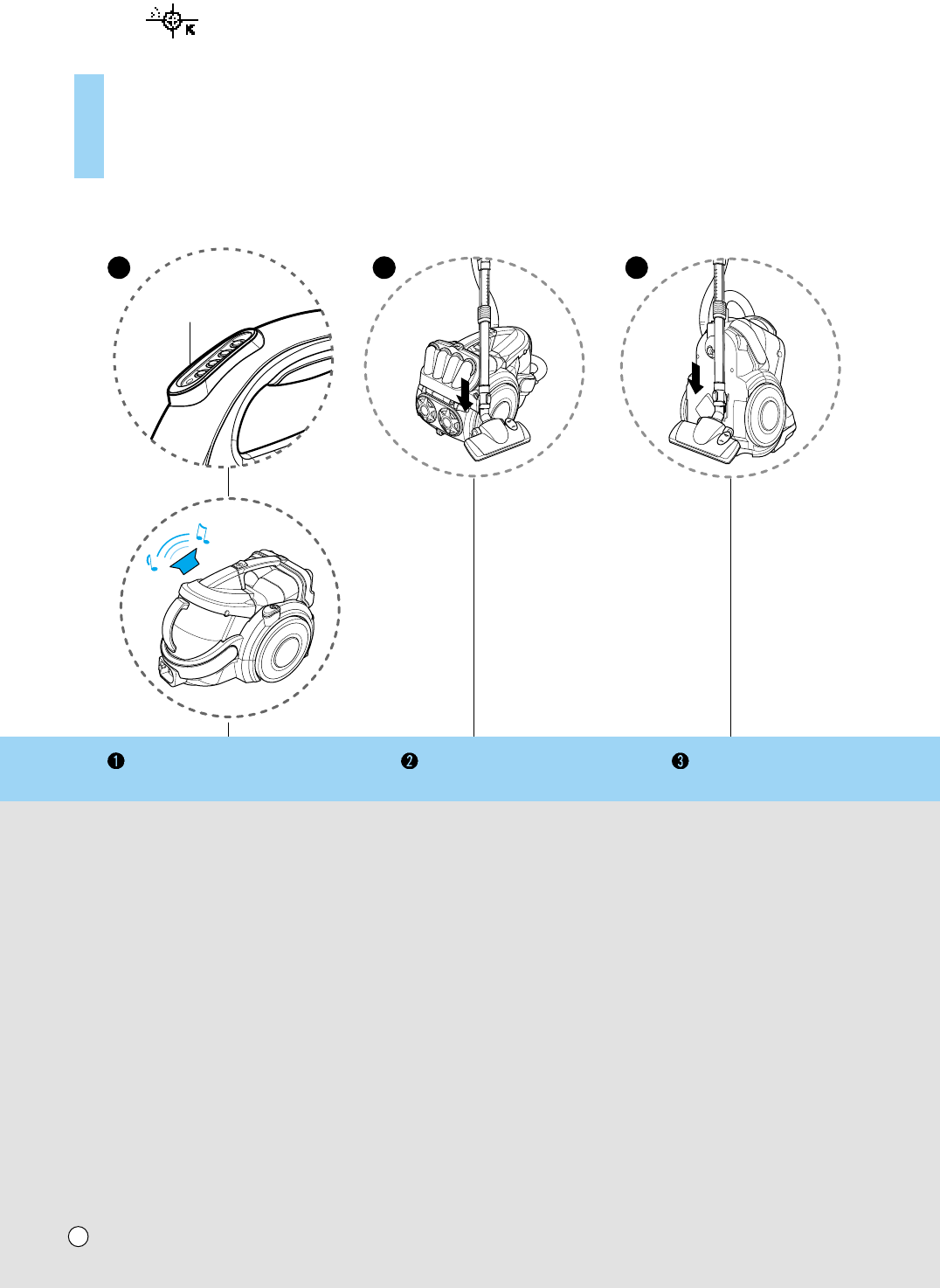 K

❶ ❷ ❸