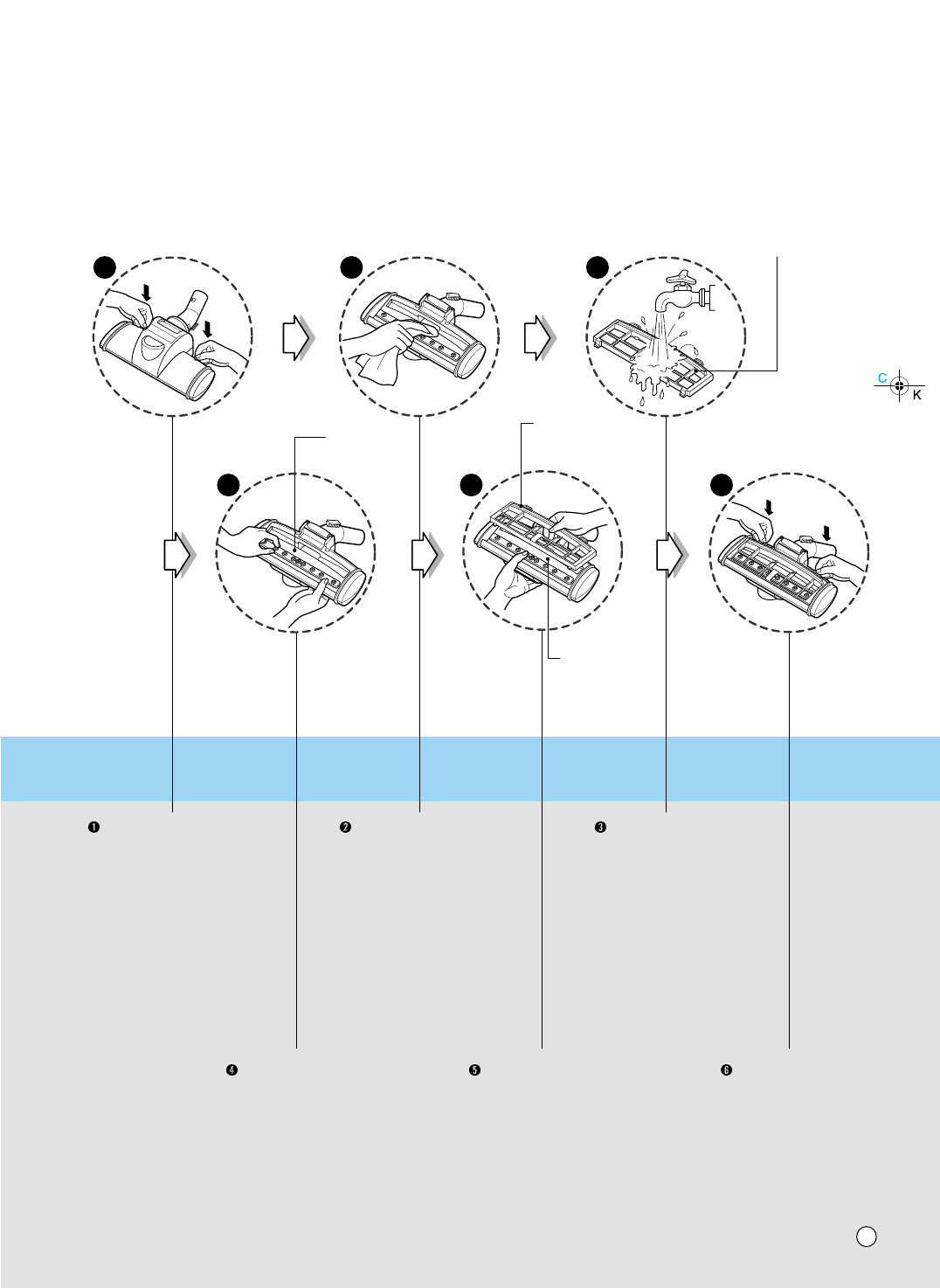 C
K

❶

❷

❸

❹

❺

❻