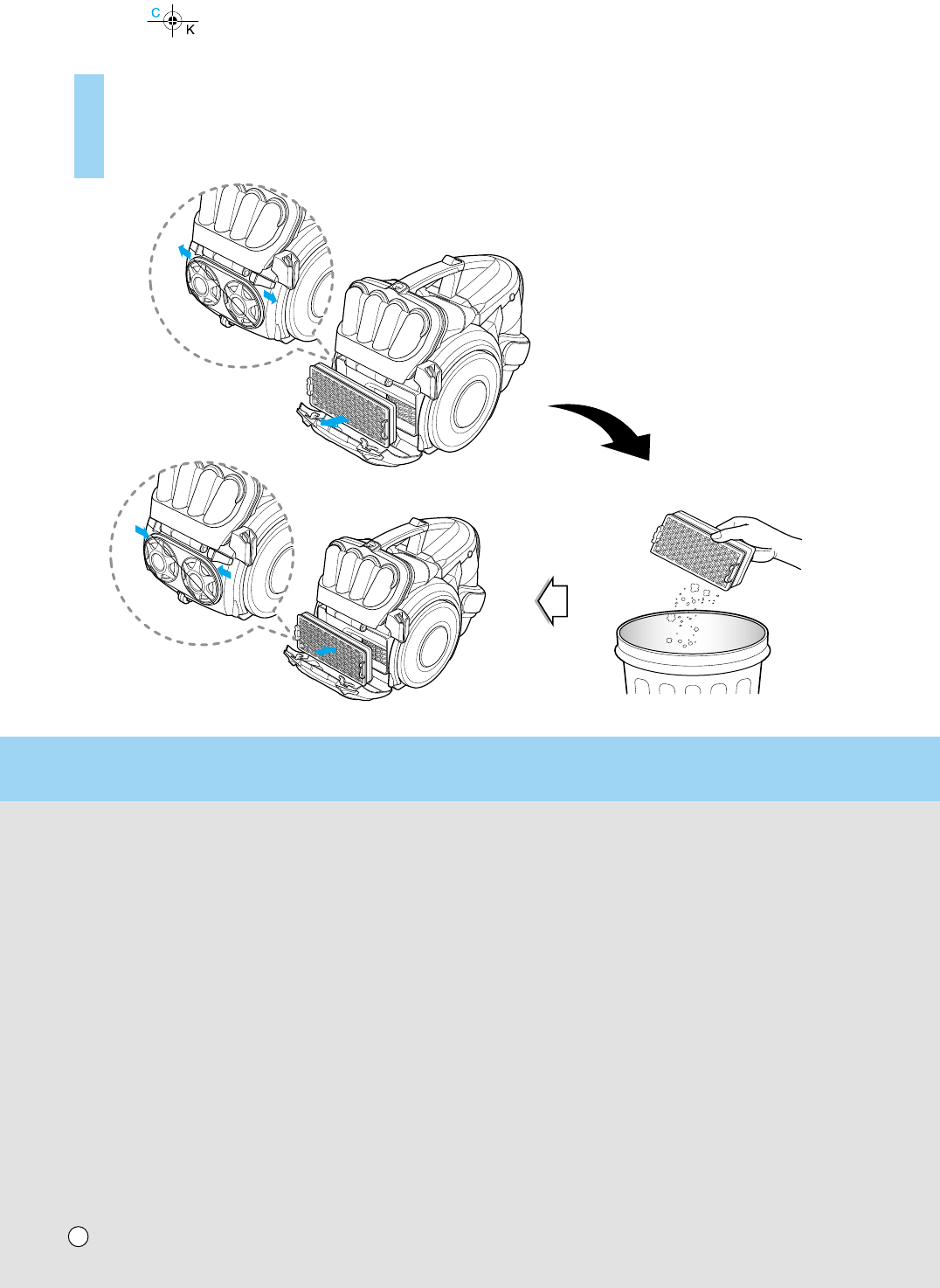 C
K