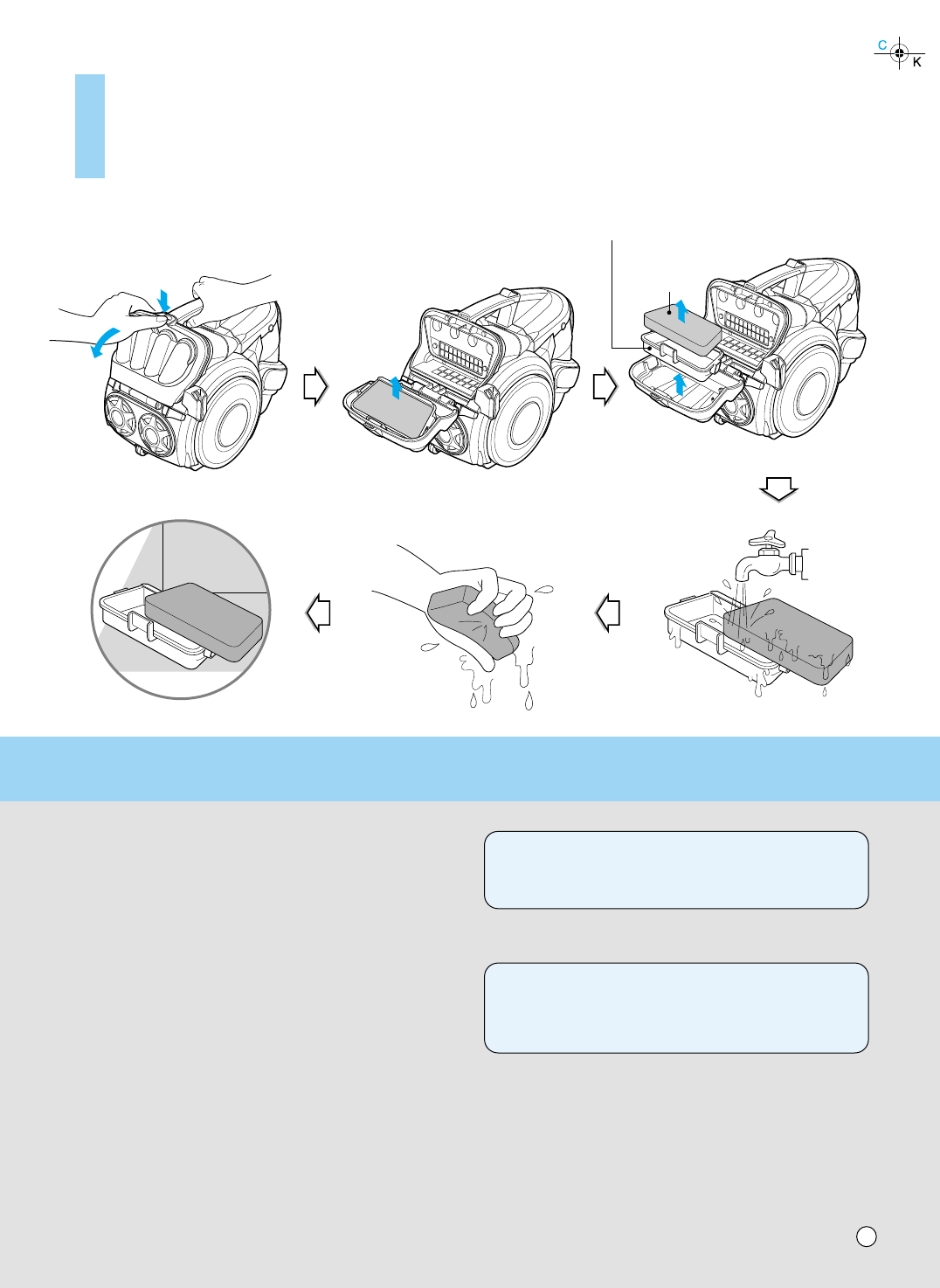 C
K