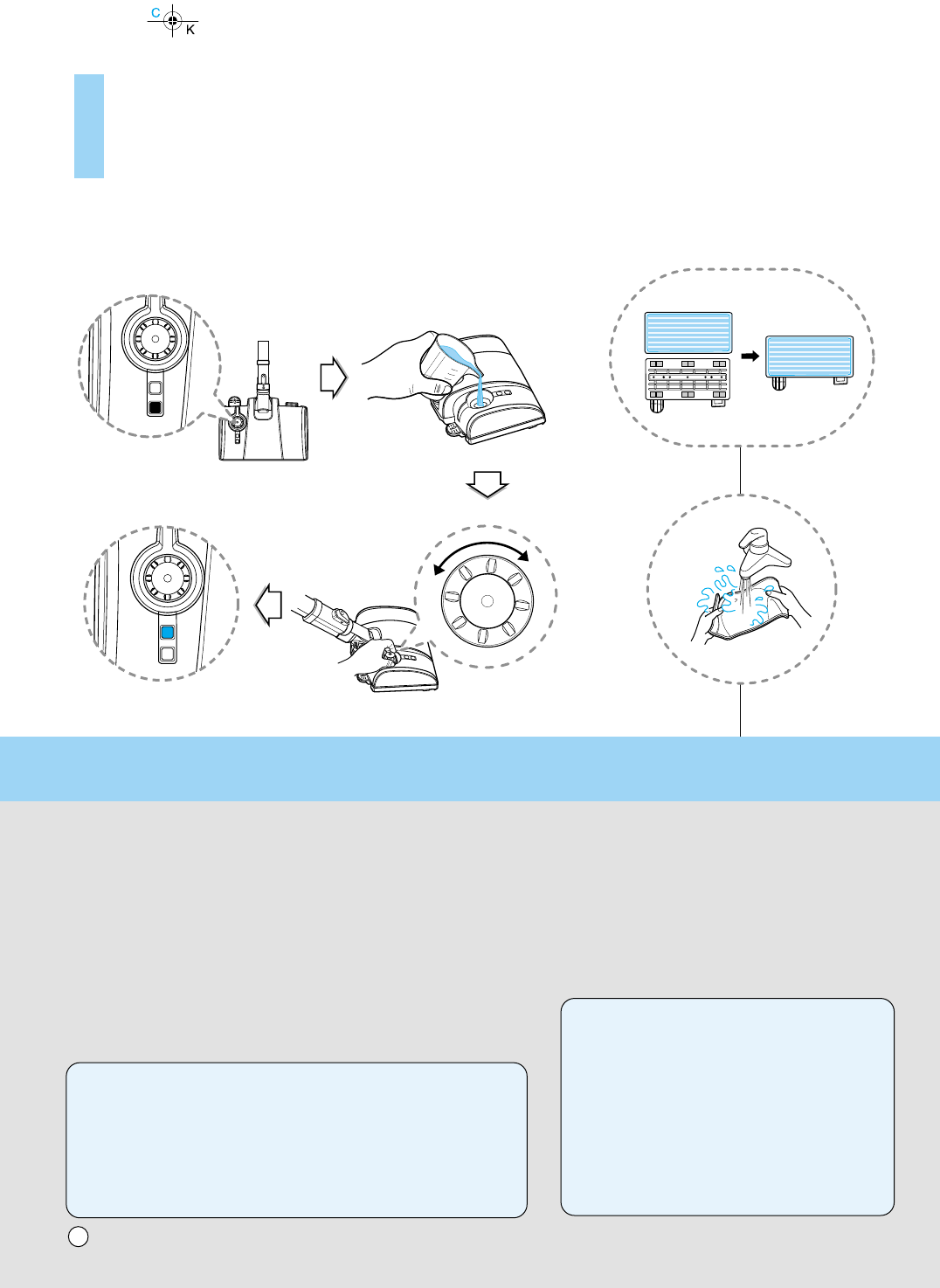 C
K