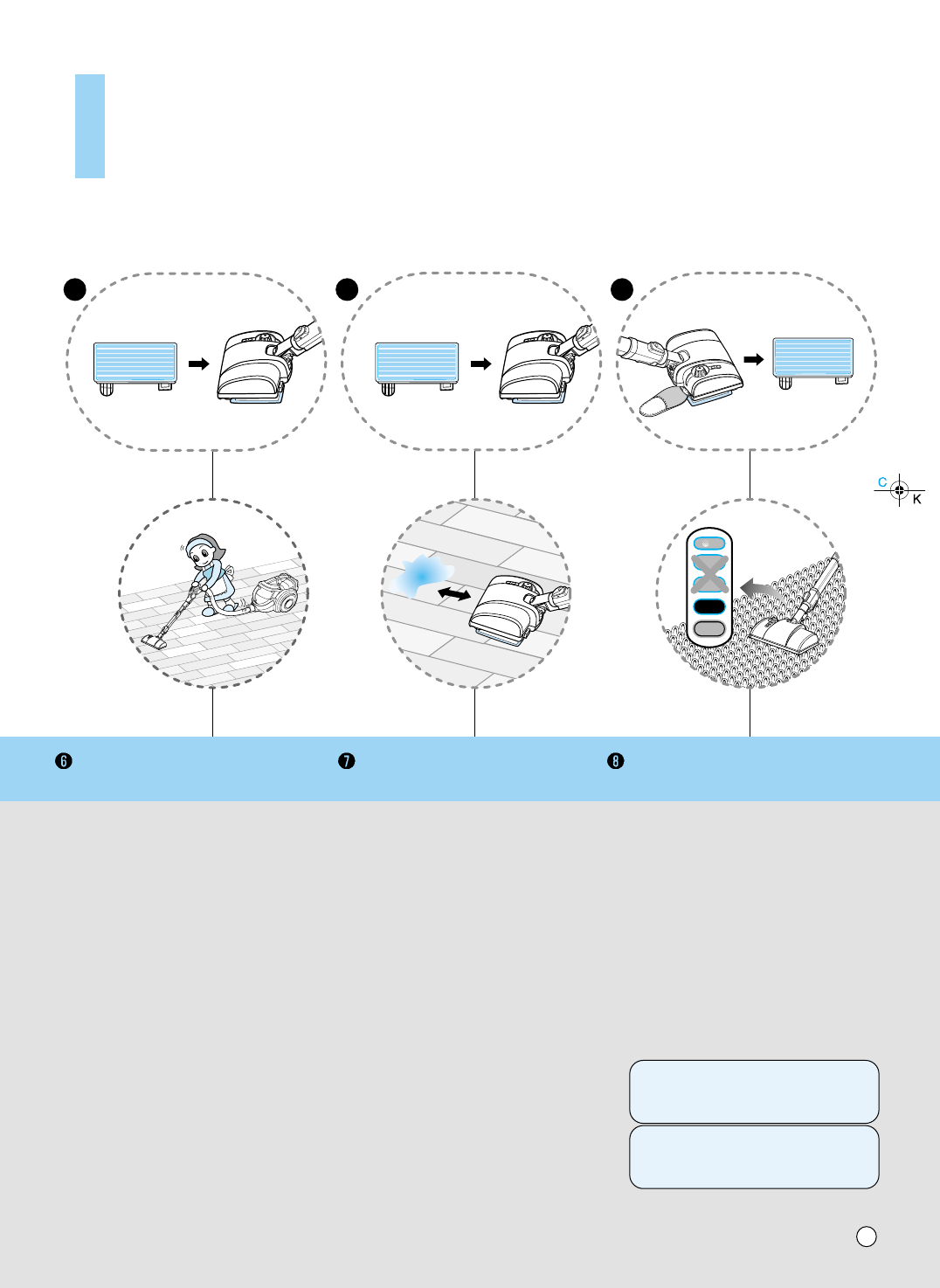 C
K

❻

❼

❽