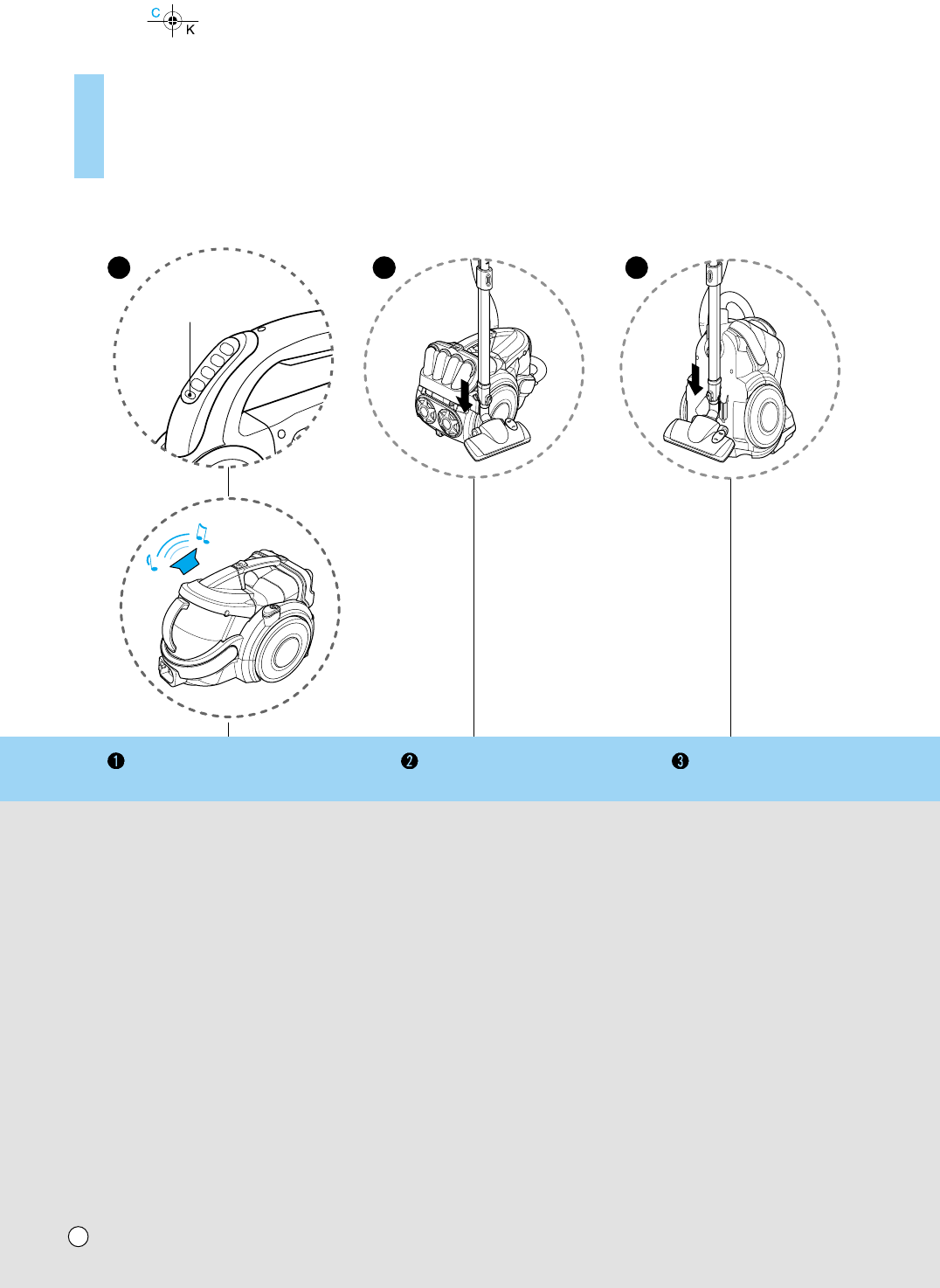 C
K

❶ ❷ ❸