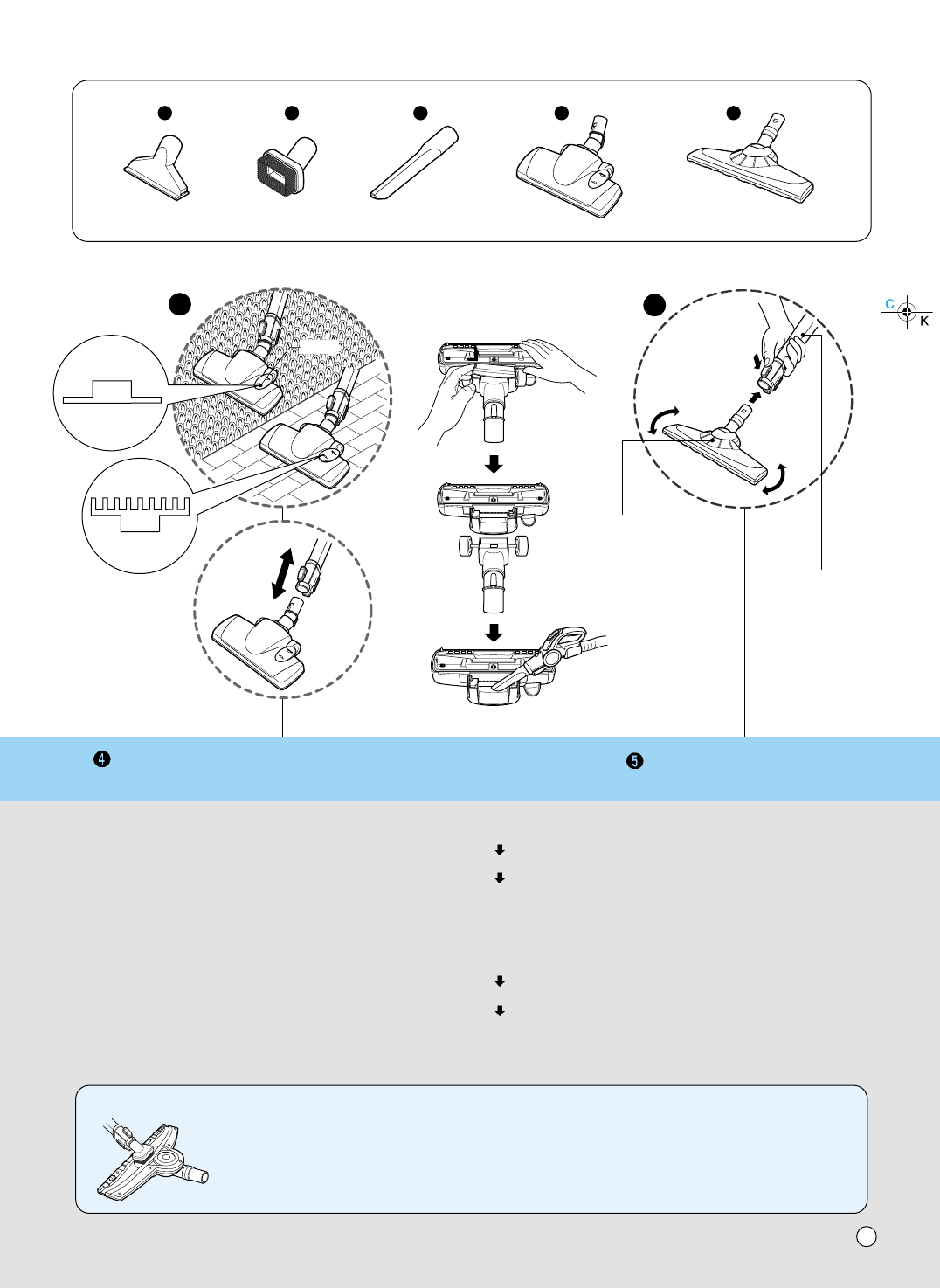 C
K

❹

❺