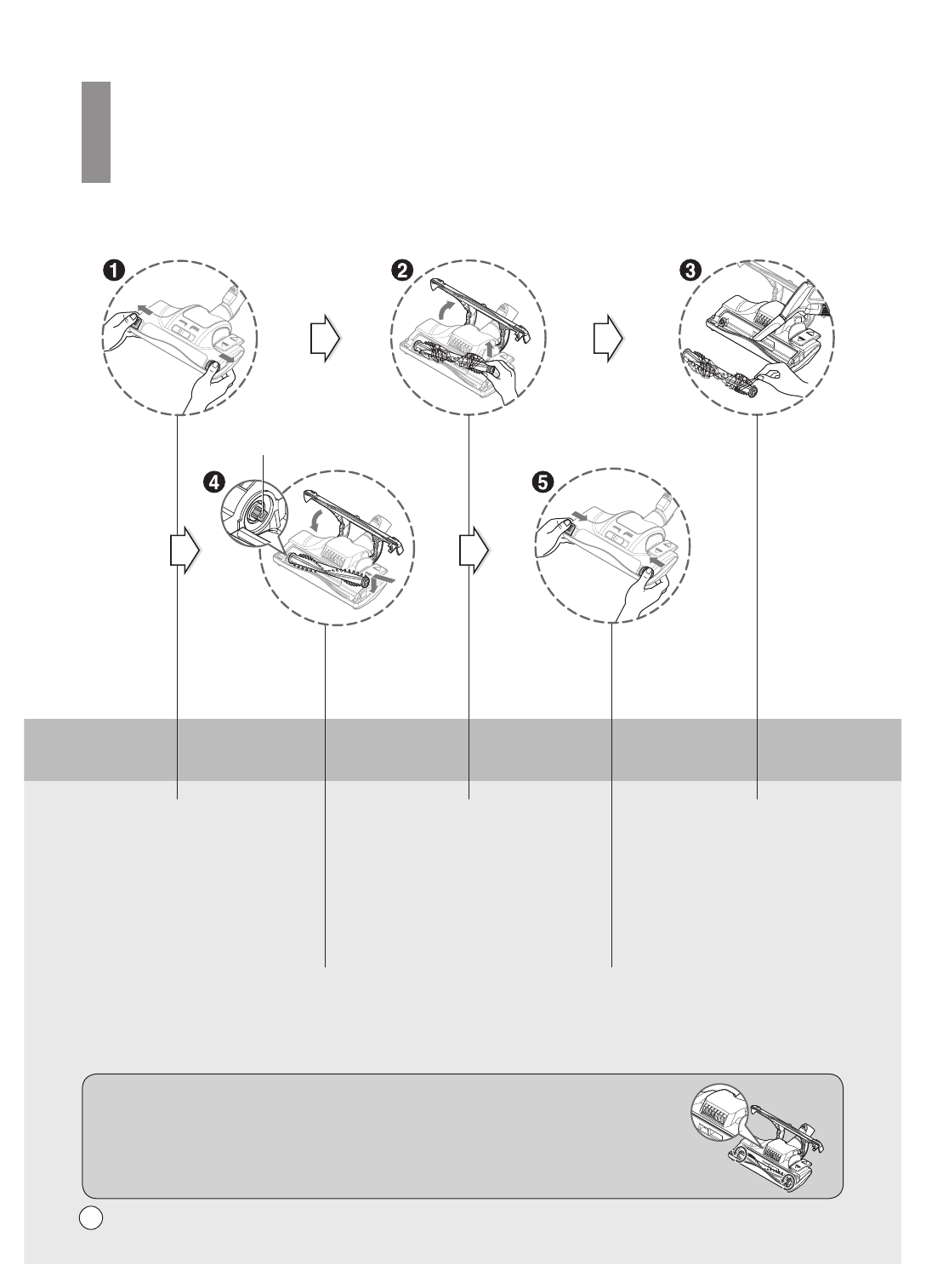 ❶
❷
❸
❹
❺